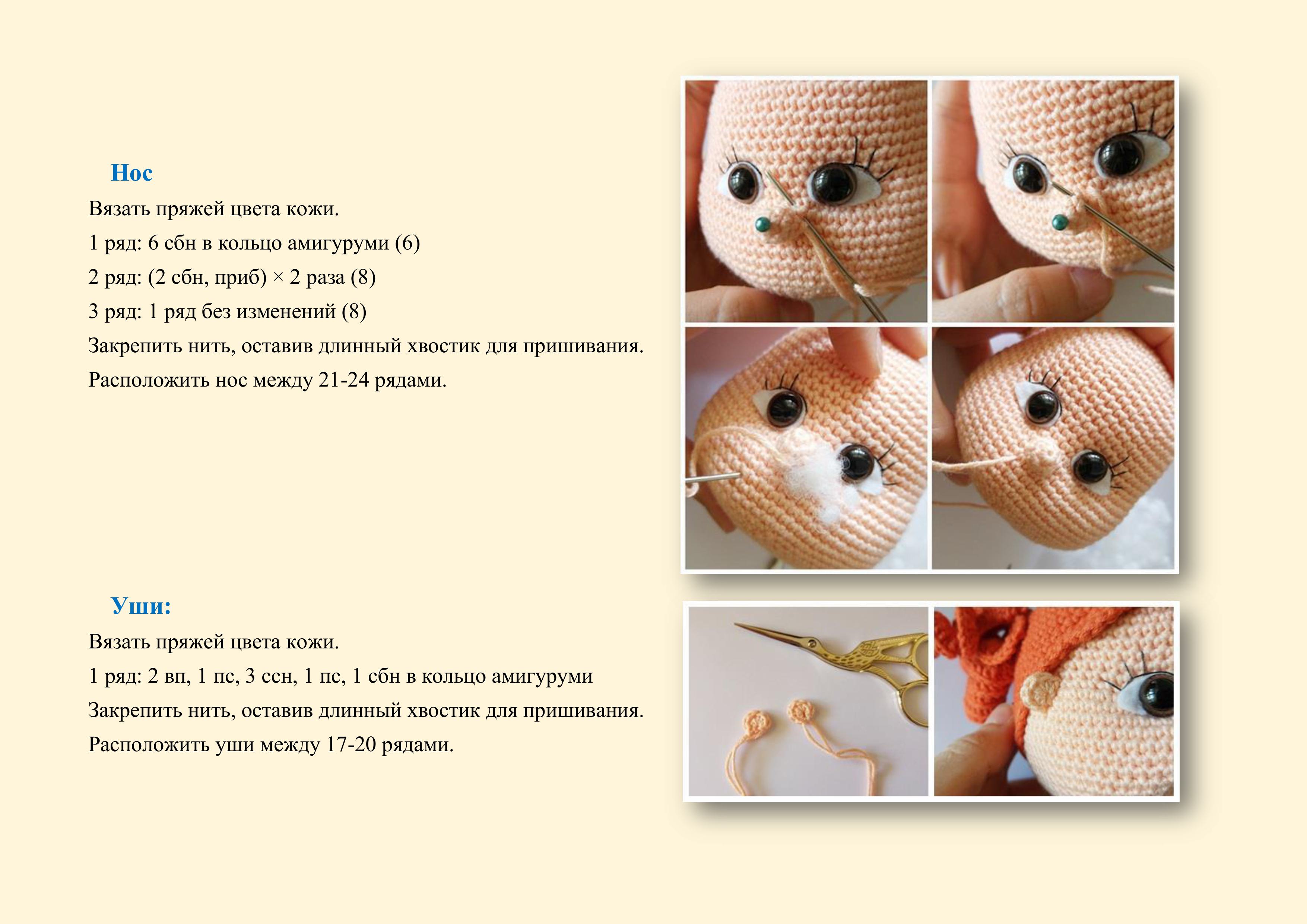 Нос

Вязать пряжей цвета кожи.

1 ряд: 6 сбн в кольцо амигуруми (6)

2 ряд: (2 сбн, приб) × 2 раза (8)

3 ряд: 1 ряд без изменений (8)

Закрепить нить, оставив длинный хвостик для пришивания.

Расположить нос между 21-24 рядами.

Уши:

Вязать пряжей цвета кожи.

1 ряд: 2 вп, 1 пс, 3 ссн, 1 пс, 1 сбн в кольцо амигуруми

Закрепить нить, оставив длинный хвостик для пришивания.

Расположить уши между 17-20 рядами.