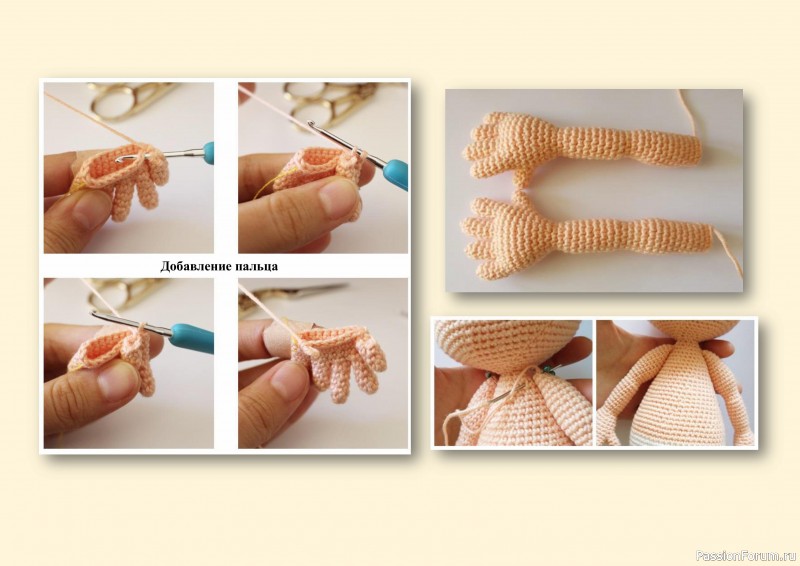 Добавление пальца

PassionForum.ru