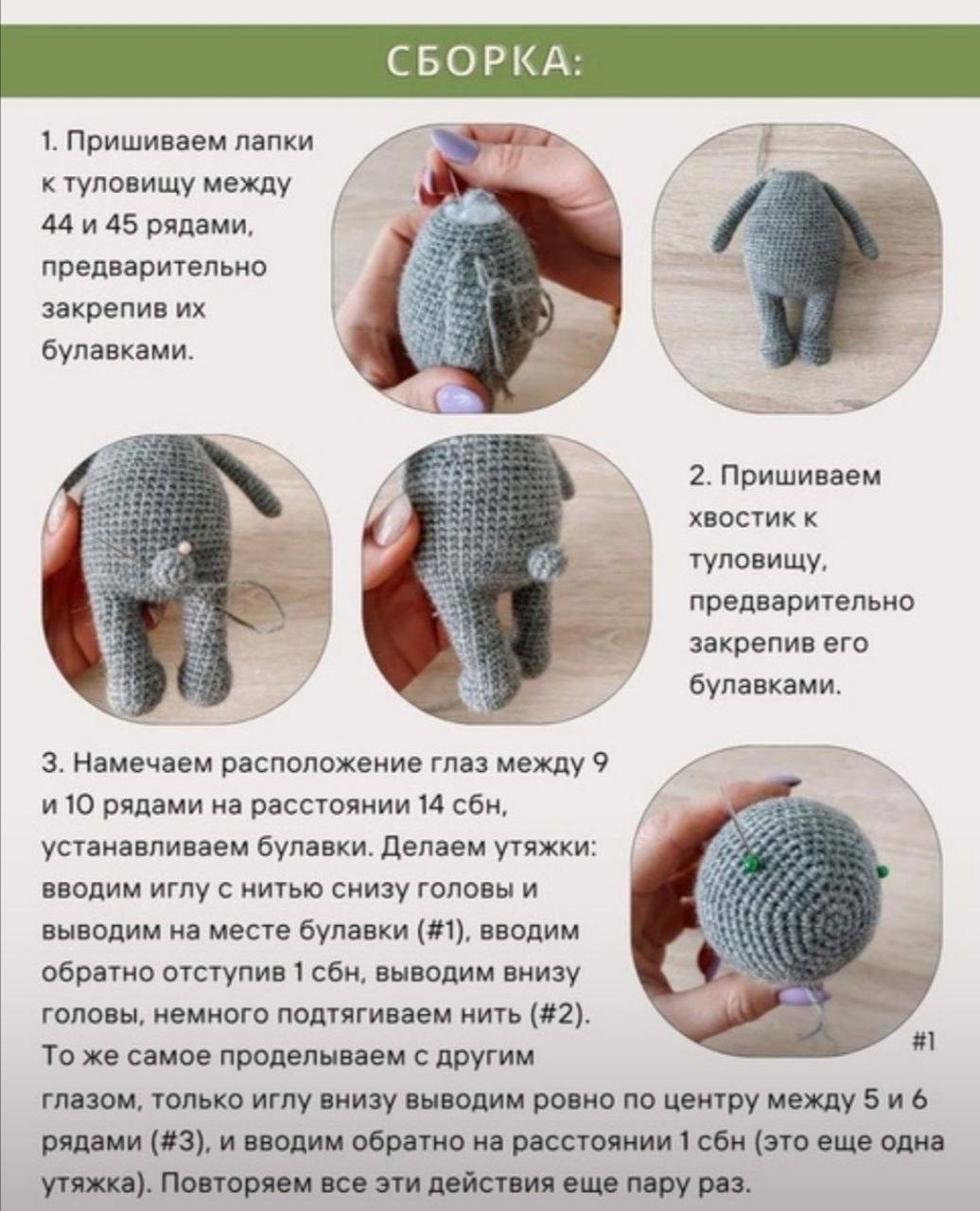 СБОРКА:

1. Пришиваем лапки к туловищу между 44 и 45 рядами, предварительно закрепив их булавками.

2. Пришиваем хвостик к туловищу, предварительно закрепив его булавками.

3. Намечаем расположение глаз между 9 и 10 рядами на расстоянии 14 сбн, устанавливаем булавки. Делаем утяжки: вводим иглу с нитью снизу головы и выводим на месте булавки (#1), вводим обратно отступив 1 сбн, выводим внизу головы, немного подтягиваем нить (#2). То же самое проделываем с другим глазом, только иглу внизу выводим ровно по центру между 5 и 6 рядами (#3), и вводим обратно на расстоянии 1 сбн (это еще одна утяжка). Повторяем все эти действия еще пару раз.

#1