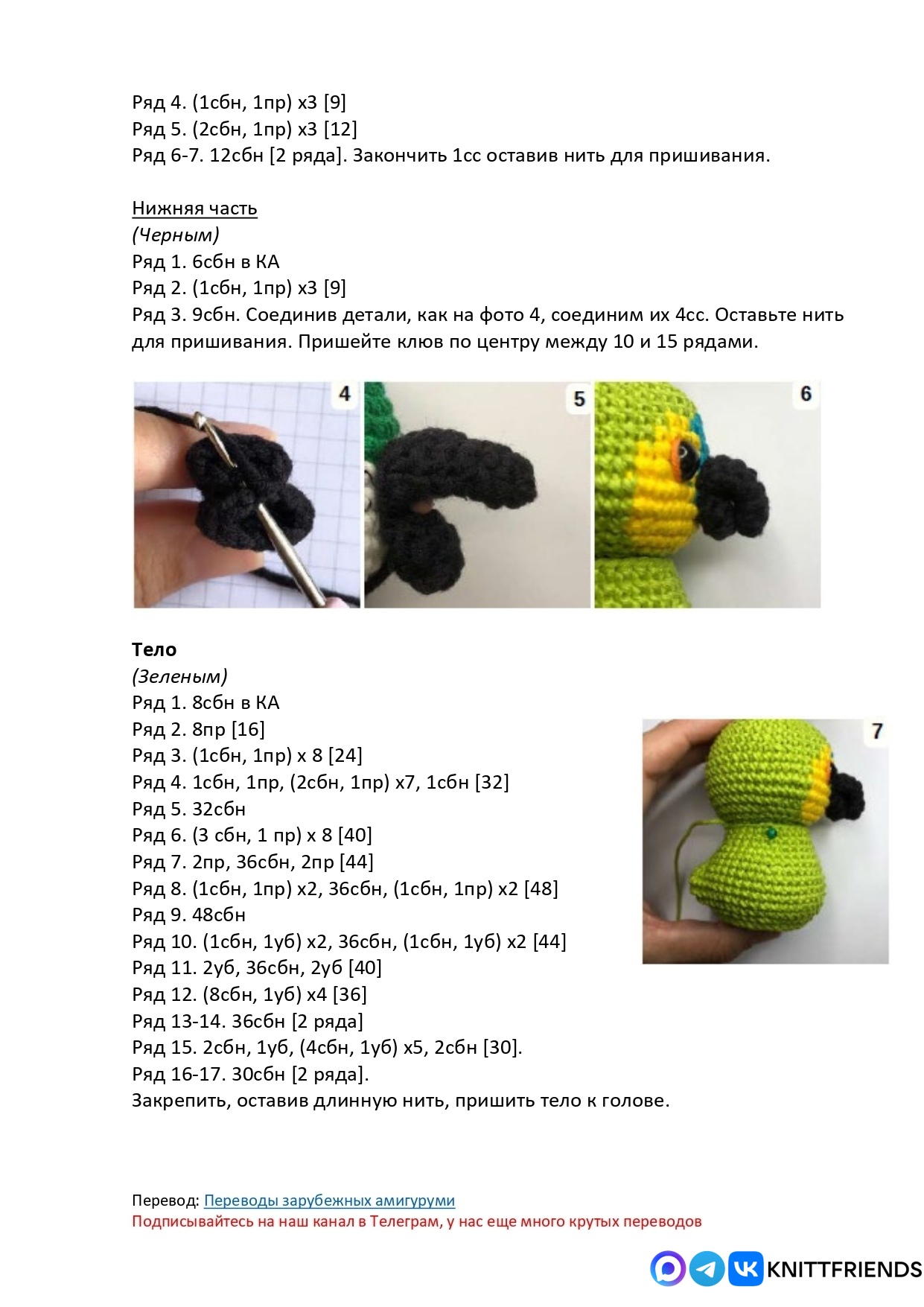 Ряд 4. (1сбн, 1пр) х3 [9]
Ряд 5. (2сбн, 1пр) х3 [12]
Ряд 6-7. 12сбн [2 ряда]. Закончить 1сс оставив нить для пришивания.

Нижняя часть
(Черным)
Ряд 1. 6сбн в КА
Ряд 2. (1сбн, 1пр) х3 [9]
Ряд 3. 9сбн. Соединив детали, как на фото 4, соединим их 4сс. Оставьте нить для пришивания. Пришейте клюв по центру между 10 и 15 рядами.

4

5

6

Тело
(Зеленым)
Ряд 1. 8сбн в КА
Ряд 2. 8пр [16]
Ряд 3. (1сбн, 1пр) х 8 [24]
Ряд 4. 1сбн, 1пр, (2сбн, 1пр) х7, 1сбн [32]
Ряд 5. 32сбн
Ряд 6. (3 сбн, 1 пр) х 8 [40]
Ряд 7. 2пр, 36сбн, 2пр [44]
Ряд 8. (1сбн, 1пр) х2, 36сбн, (1сбн, 1пр) х2 [48]
Ряд 9. 48сбн
Ряд 10. (1сбн, 1уб) х2, 36сбн, (1сбн, 1уб) х2 [44]
Ряд 11. 2уб, 36сбн, 2уб [40]
Ряд 12. (8сбн, 1уб) х4 [36]
Ряд 13-14. 36сбн [2 ряда]
Ряд 15. 2сбн, 1уб, (4сбн, 1уб) х5, 2сбн [30].
Ряд 16-17. 30сбн [2 ряда].
Закрепить, оставив длинную нить, пришить тело к голове.

7

Перевод: Переводы зарубежных амигуруми
Подписывайтесь на наш канал в Телеграм, у нас еще много крутых переводов

KNITTFRIENDS