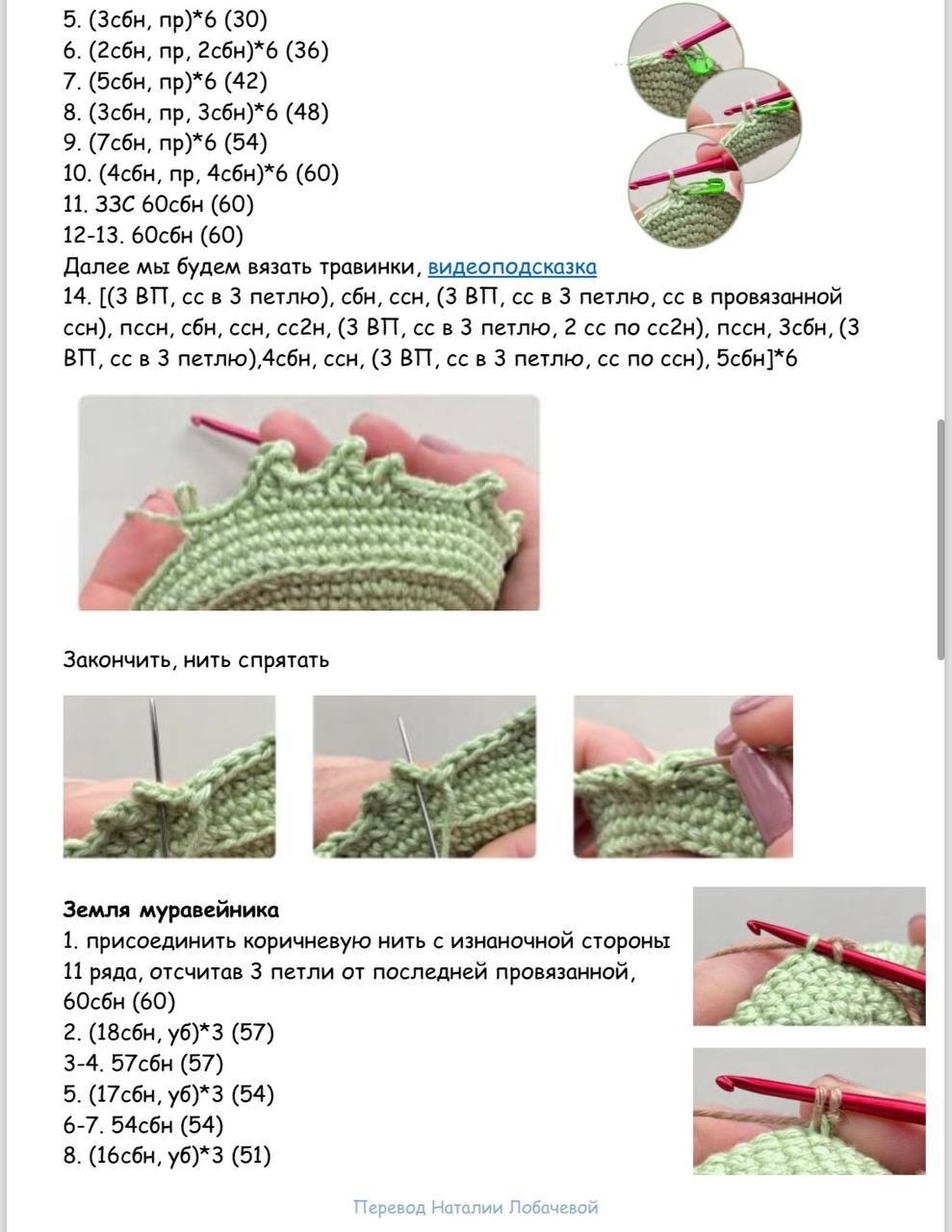 5. (3сбн, пр)*6 (30)
6. (2сбн, пр, 2сбн)*6 (36)
7. (5сбн, пр)*6 (42)
8. (3сбн, пр, 3сбн)*6 (48)
9. (7сбн, пр)*6 (54)
10. (4сбн, пр, 4сбн)*6 (60)
11. ЗЗС 60сбн (60)
12-13. 60сбн (60)
Далее мы будем вязать травинки, видеоподсказка
14. [(3 ВП, сс в 3 петлю), сбн, ссн, (3 ВП, сс в 3 петлю, сс в провязанной ссн), пссн, сбн, ссн, сс2н, (3 ВП, сс в 3 петлю, 2 сс по сс2н), пссн, 3сбн, (3 ВП, сс в 3 петлю),4сбн, ссн, (3 ВП, сс в 3 петлю, сс по ссн), 5сбн]*6

Закончить, нить спрятать

Земля муравейника
1. присоединить коричневую нить с изнаночной стороны 11 ряда, отсчитав 3 петли от последней провязанной, 60сбн (60)
2. (18сбн, уб)*3 (57)
3-4. 57сбн (57)
5. (17сбн, уб)*3 (54)
6-7. 54сбн (54)
8. (16сбн, уб)*3 (51)

Перевод Наталии Лобачевой