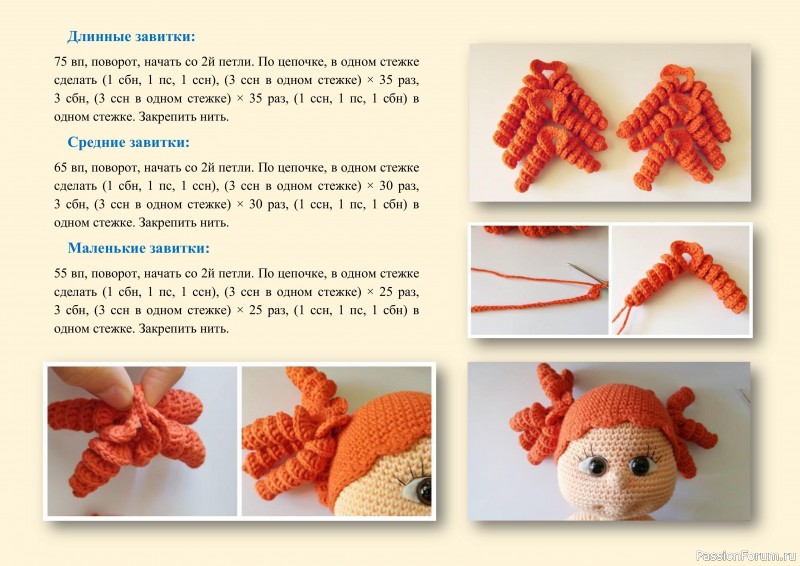 Длинные завитки:

75 вп, поворот, начать со 2й петли. По цепочке, в одном стежке сделать (1 сбн, 1 пс, 1 ссн), (3 ссн в одном стежке) × 35 раз, 3 сбн, (3 ссн в одном стежке) × 35 раз, (1 ссн, 1 пс, 1 сбн) в одном стежке. Закрепить нить.

Средние завитки:

65 вп, поворот, начать со 2й петли. По цепочке, в одном стежке сделать (1 сбн, 1 пс, 1 ссн), (3 ссн в одном стежке) × 30 раз, 3 сбн, (3 ссн в одном стежке) × 30 раз, (1 ссн, 1 пс, 1 сбн) в одном стежке. Закрепить нить.

Маленькие завитки:

55 вп, поворот, начать со 2й петли. По цепочке, в одном стежке сделать (1 сбн, 1 пс, 1 ссн), (3 ссн в одном стежке) × 25 раз, 3 сбн, (3 ссн в одном стежке) × 25 раз, (1 ссн, 1 пс, 1 сбн) в одном стежке. Закрепить нить.

PassionForum.ru