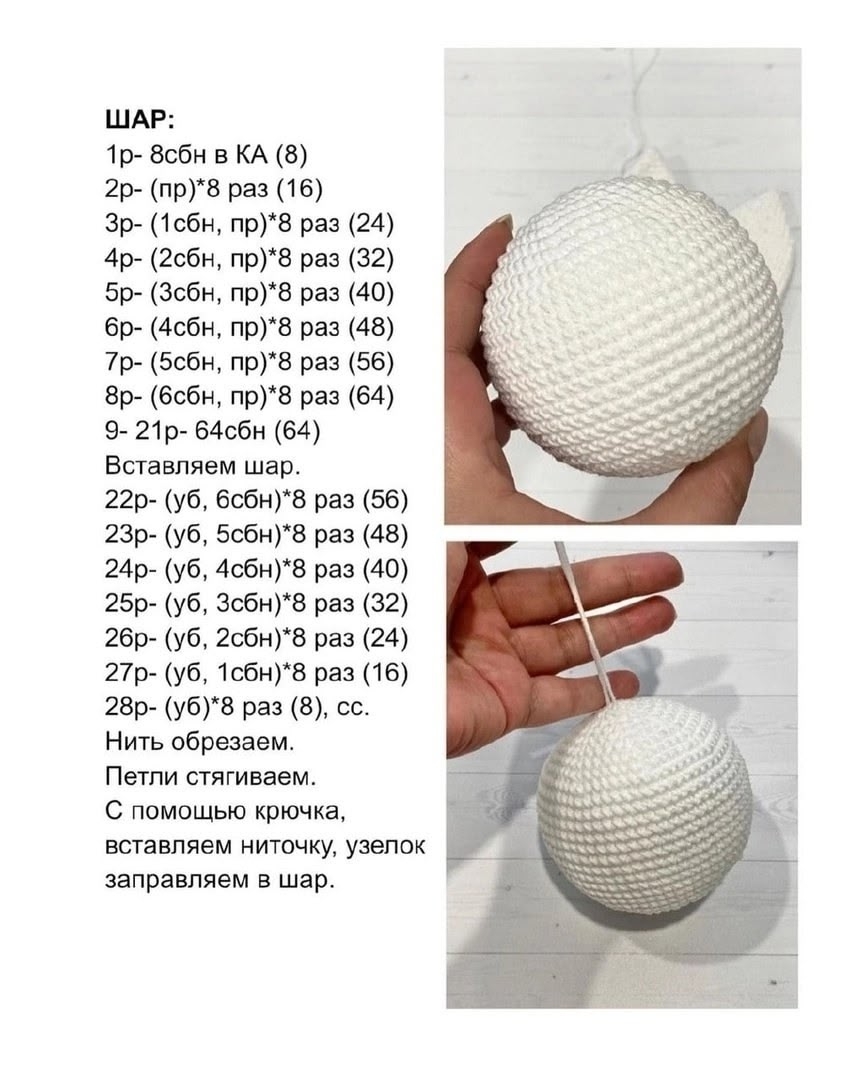 ШАР:
1р- 8сбн в КА (8)
2р- (пр)*8 раз (16)
3р- (1сбн, пр)*8 раз (24)
4р- (2сбн, пр)*8 раз (32)
5р- (3сбн, пр)*8 раз (40)
6р- (4сбн, пр)*8 раз (48)
7р- (5сбн, пр)*8 раз (56)
8р- (6сбн, пр)*8 раз (64)
9- 21р- 64сбн (64)
Вставляем шар.
22р- (уб, 6сбн)*8 раз (56)
23р- (уб, 5сбн)*8 раз (48)
24р- (уб, 4сбн)*8 раз (40)
25р- (уб, 3сбн)*8 раз (32)
26р- (уб, 2сбн)*8 раз (24)
27р- (уб, 1сбн)*8 раз (16)
28р- (уб)*8 раз (8), сс.
Нить обрезаем.
Петли стягиваем.
С помощью крючка, вставляем ниточку, узелок заправляем в шар.