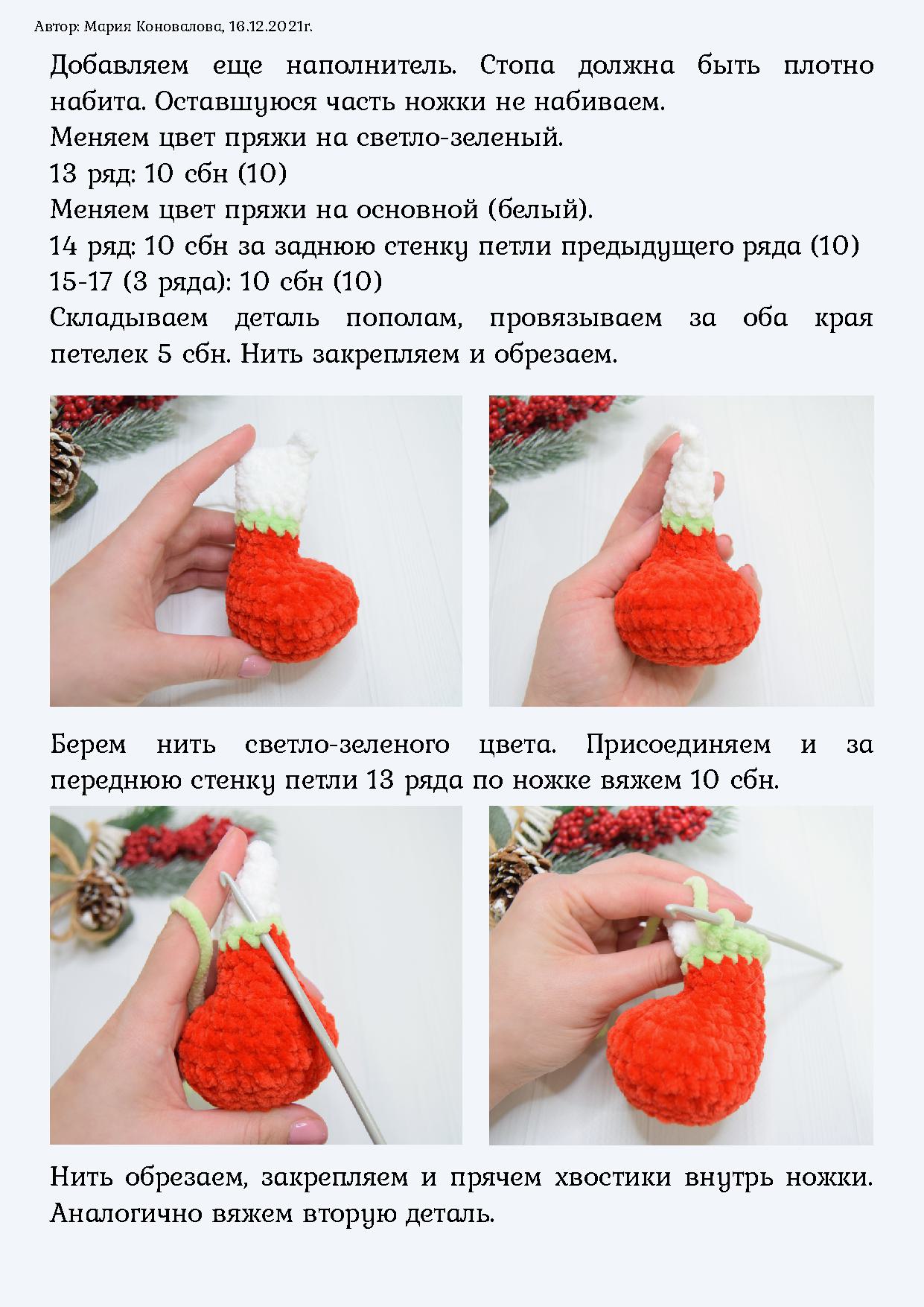 Автор: Мария Коновалова, 16.12.2021г.

Добавляем еще наполнитель. Стопа должна быть плотно набита. Оставшуюся часть ножки не набиваем.
Меняем цвет пряжи на светло-зеленый.
13 ряд: 10 сбн (10)
Меняем цвет пряжи на основной (белый).
14 ряд: 10 сбн за заднюю стенку петли предыдущего ряда (10)
15-17 (3 ряда): 10 сбн (10)
Складываем деталь пополам, провязываем за оба края петелек 5 сбн. Нить закрепляем и обрезаем.

Берем нить светло-зеленого цвета. Присоединяем и за переднюю стенку петли 13 ряда по ножке вяжем 10 сбн.

Нить обрезаем, закрепляем и прячем хвостики внутрь ножки. Аналогично вяжем вторую деталь.