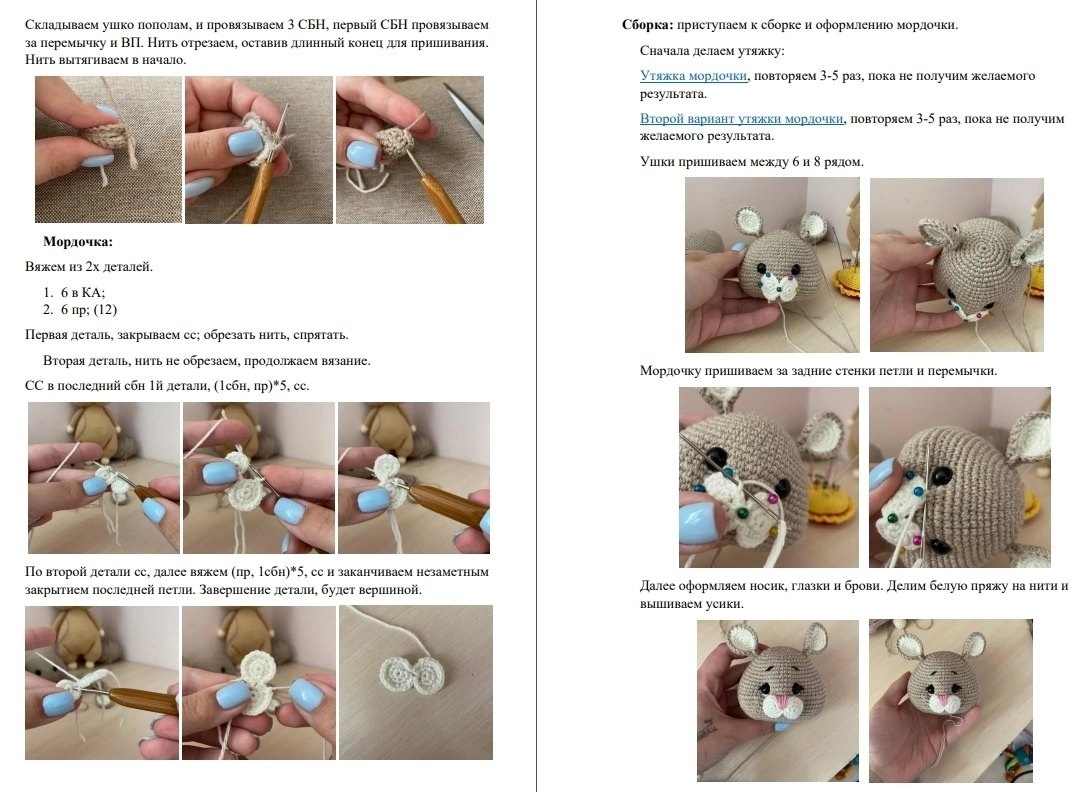 Складываем ушко пополам, и провязываем 3 СБН, первый СБН провязываем за перемычку и ВП. Нить отрезаем, оставив длинный конец для пришивания. Нить вытягиваем в начало.

**Мордочка:**

Вяжем из 2х деталей.

1. 6 в КА;
2. 6 пр; (12)

Первая деталь, закрываем сс; обрезать нить, спрятать.

Вторая деталь, нить не обрезаем, продолжаем вязание.

СС в последний сбн 1й детали, (1сбн, пр)*5, сс.

По второй детали сс, далее вяжем (пр, 1сбн)*5, сс и заканчиваем незаметным закрытием последней петли. Завершение детали, будет вершиной.

**Сборка:** приступаем к сборке и оформлению мордочки.

Сначала делаем утяжку:

Утяжка мордочки, повторяем 3-5 раз, пока не получим желаемого результата.

Второй вариант утяжки мордочки, повторяем 3-5 раз, пока не получим желаемого результата.

Ушки пришиваем между 6 и 8 рядом.

Мордочку пришиваем за задние стенки петли и перемычки.

Далее оформляем носик, глазки и брови. Делим белую пряжу на нити и вышиваем усики.