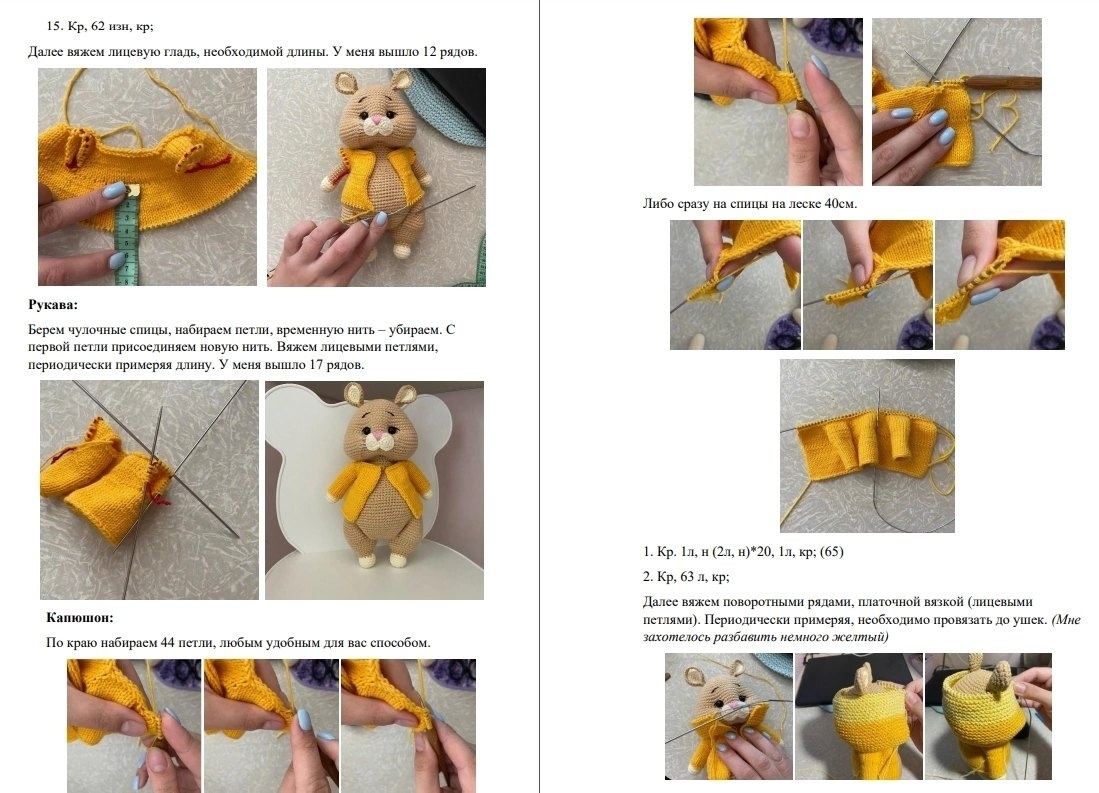 15. Кр, 62 изн, кр;

Далее вяжем лицевую гладь, необходимой длины. У меня вышло 12 рядов.

**Рукава:**

Берем чулочные спицы, набираем петли, временную нить – убираем. С первой петли присоединяем новую нить. Вяжем лицевыми петлями, периодически примеряя длину. У меня вышло 17 рядов.

**Капюшон:**

По краю набираем 44 петли, любым удобным для вас способом.

Либо сразу на спицы на леске 40см.

1. Кр. 1л, н (2л, н)*20, 1л, кр; (65)

2. Кр, 63 л, кр;

Далее вяжем поворотными рядами, платочной вязкой (лицевыми петлями). Периодически примеряя, необходимо провязать до ушек. *(Мне захотелось разбавить немного желтый)*