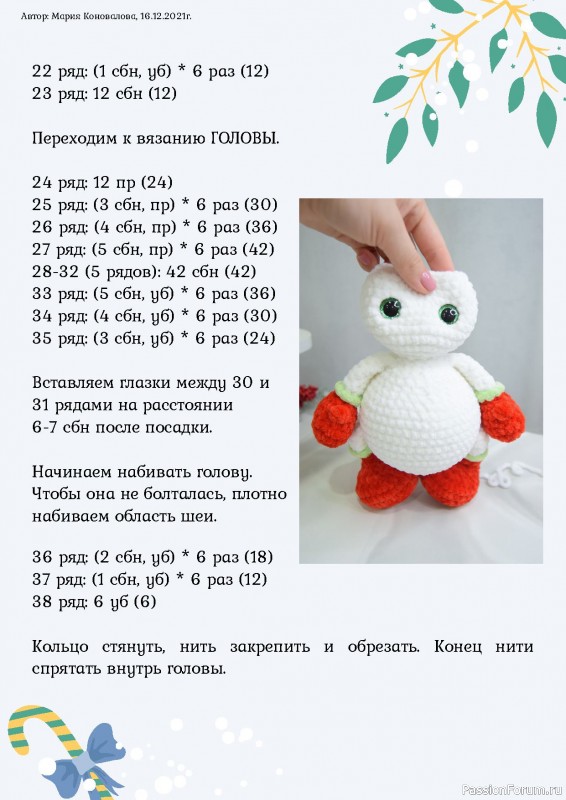 Автор: Мария Коновалова, 16.12.2021г.

22 ряд: (1 сбн, уб) * 6 раз (12)
23 ряд: 12 сбн (12)

Переходим к вязанию ГОЛОВЫ.

24 ряд: 12 пр (24)
25 ряд: (3 сбн, пр) * 6 раз (30)
26 ряд: (4 сбн, пр) * 6 раз (36)
27 ряд: (5 сбн, пр) * 6 раз (42)
28-32 (5 рядов): 42 сбн (42)
33 ряд: (5 сбн, уб) * 6 раз (36)
34 ряд: (4 сбн, уб) * 6 раз (30)
35 ряд: (3 сбн, уб) * 6 раз (24)

Вставляем глазки между 30 и 31 рядами на расстоянии 6-7 сбн после посадки.

Начинаем набивать голову. Чтобы она не болталась, плотно набиваем область шеи.

36 ряд: (2 сбн, уб) * 6 раз (18)
37 ряд: (1 сбн, уб) * 6 раз (12)
38 ряд: 6 уб (6)

Кольцо стянуть, нить закрепить и обрезать. Конец нити спрятать внутрь головы.

PassionForum.ru