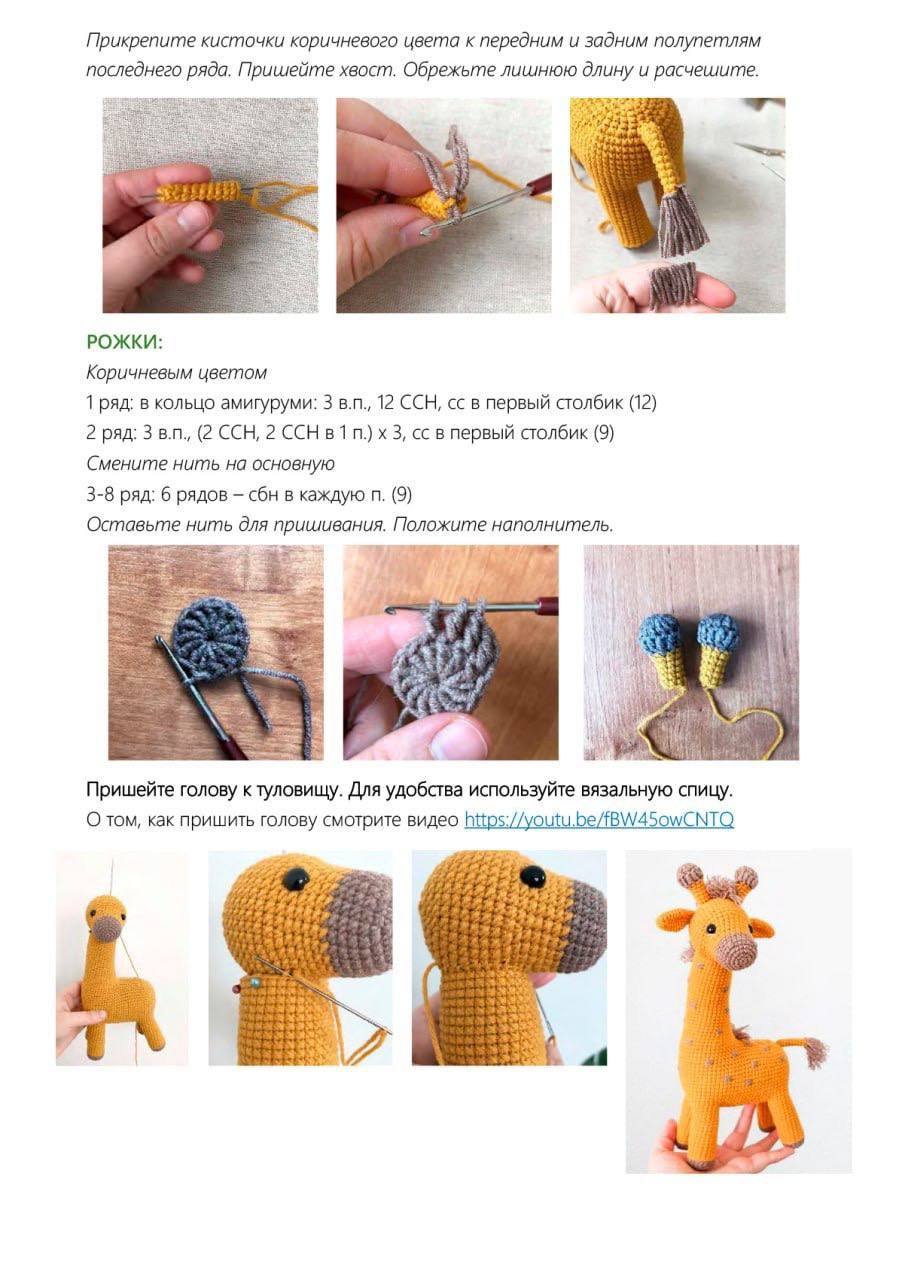 Прикрепите кисточки коричневого цвета к передним и задним полупетлям последнего ряда. Пришейте хвост. Обрежьте лишнюю длину и расчешите.

РОЖКИ:
Коричневым цветом
1 ряд: в кольцо амигуруми: 3 в.п., 12 ССН, сс в первый столбик (12)
2 ряд: 3 в.п., (2 ССН, 2 ССН в 1 п.) х 3, сс в первый столбик (9)
Смените нить на основную
3-8 ряд: 6 рядов – сбн в каждую п. (9)
Оставьте нить для пришивания. Положите наполнитель.

Пришейте голову к туловищу. Для удобства используйте вязальную спицу.
О том, как пришить голову смотрите видео https://youtu.be/fBW45owCNTQ