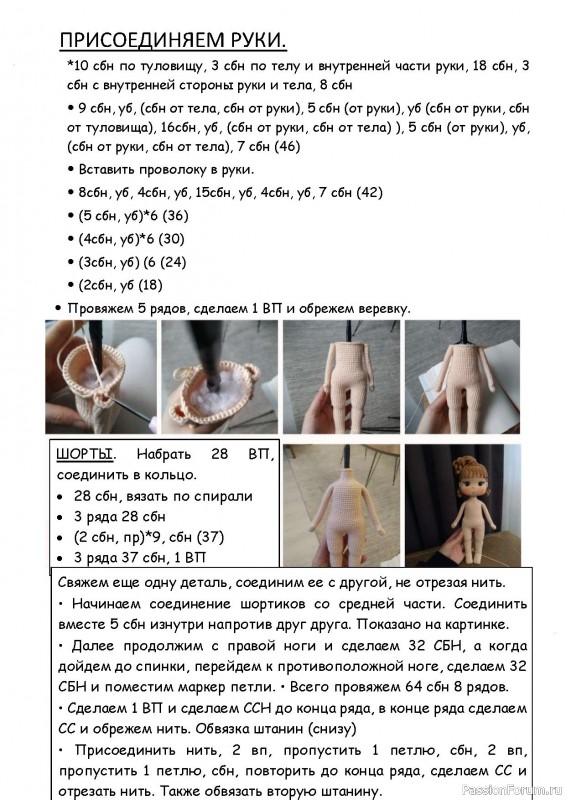 ПРИСОЕДИНЯЕМ РУКИ.

*10 сбн по туловищу, 3 сбн по телу и внутренней части руки, 18 сбн, 3 сбн с внутренней стороны руки и тела, 8 сбн

• 9 сбн, уб, (сбн от тела, сбн от руки), 5 сбн (от руки), уб (сбн от руки, сбн от туловища), 16сбн, уб, (сбн от руки, сбн от тела) ), 5 сбн (от руки), уб, (сбн от руки, сбн от тела), 7 сбн (46)

• Вставить проволоку в руки.

• 8сбн, уб, 4сбн, уб, 15сбн, уб, 4сбн, уб, 7 сбн (42)

• (5 сбн, уб)*6 (36)

• (4сбн, уб)*6 (30)

• (3сбн, уб) (6 (24)

• (2сбн, уб (18)

• Провяжем 5 рядов, сделаем 1 ВП и обрежем веревку.

ШОРТЫ. Набрать 28 ВП, соединить в кольцо.

• 28 сбн, вязать по спирали

• 3 ряда 28 сбн

• (2 сбн, пр)*9, сбн (37)

• 3 ряда 37 сбн, 1 ВП

Свяжем еще одну деталь, соединим ее с другой, не отрезая нить.

• Начинаем соединение шортиков со средней части. Соединить вместе 5 сбн изнутри напротив друг друга. Показано на картинке.

• Далее продолжим с правой ноги и сделаем 32 СБН, а когда дойдем до спинки, перейдем к противоположной ноге, сделаем 32 СБН и поместим маркер петли. • Всего провяжем 64 сбн 8 рядов.

• Сделаем 1 ВП и сделаем ССН до конца ряда, в конце ряда сделаем СС и обрежем нить. Обвязка штанин (снизу)

• Присоединить нить, 2 вп, пропустить 1 петлю, сбн, 2 вп, пропустить 1 петлю, сбн, повторить до конца ряда, сделаем СС и отрезать нить. Также обвязать вторую штанину.

PassionForum.ru