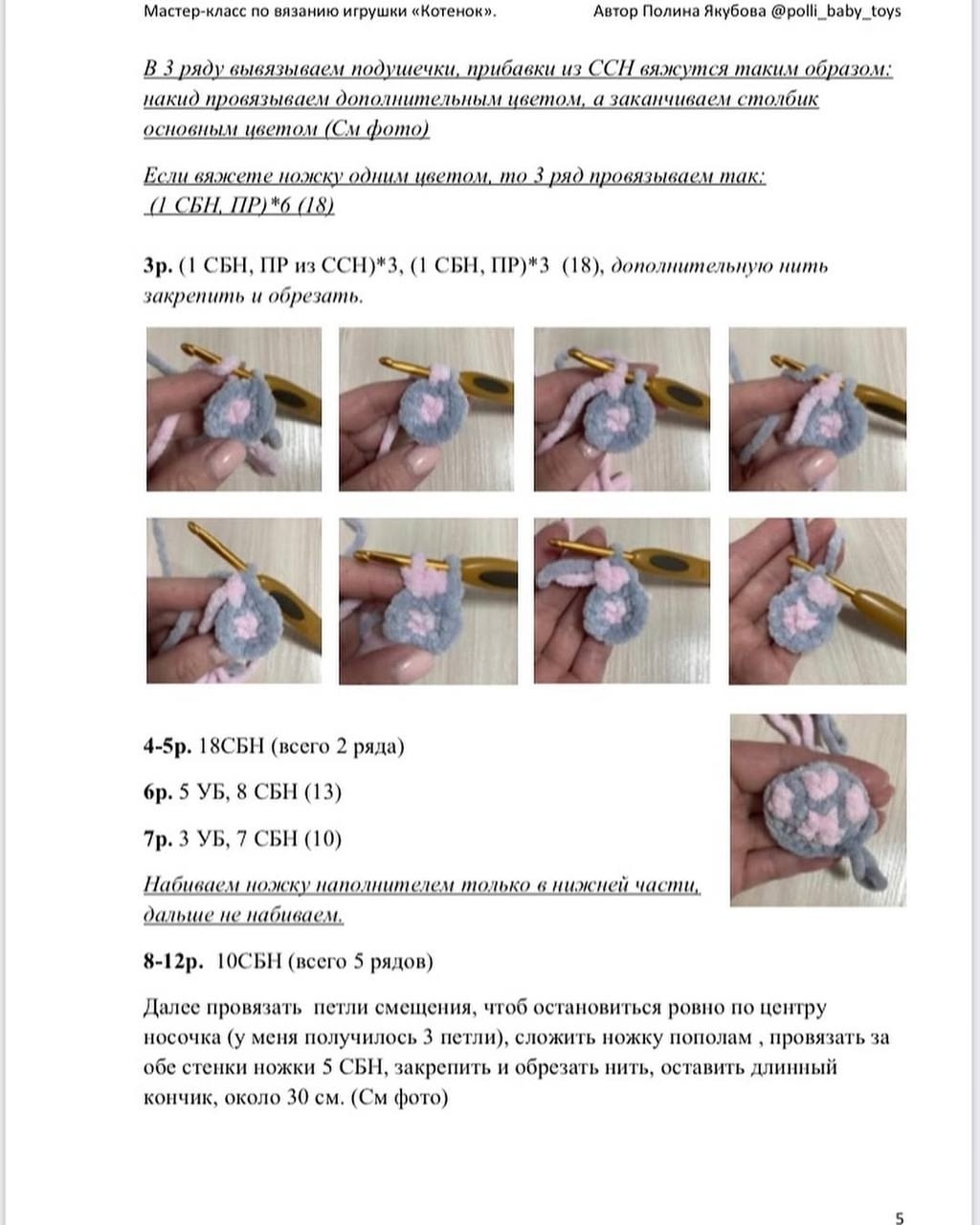 Мастер-класс по вязанию игрушки «Котенок».

Автор Полина Якубова @polli_baby_toys

В 3 ряду вывязываем подушечки, прибавки из ССН вяжутся таким образом: накид провязываем дополнительным цветом, а заканчиваем столбик основным цветом (См фото)

Если вяжете ножку одним цветом, то 3 ряд провязываем так: (1 СБН, ПР)*6 (18)

3р. (1 СБН, ПР из ССН)*3, (1 СБН, ПР)*3 (18), дополнительную нить закрепить и обрезать.

4-5р. 18СБН (всего 2 ряда)

6р. 5 УБ, 8 СБН (13)

7р. 3 УБ, 7 СБН (10)

Набиваем ножку наполнителем только в нижней части, дальше не набиваем.

8-12р. 10СБН (всего 5 рядов)

Далее провязать петли смещения, чтоб остановиться ровно по центру носочка (у меня получилось 3 петли), сложить ножку пополам , провязать за обе стенки ножки 5 СБН, закрепить и обрезать нить, оставить длинный кончик, около 30 см. (См фото)

5