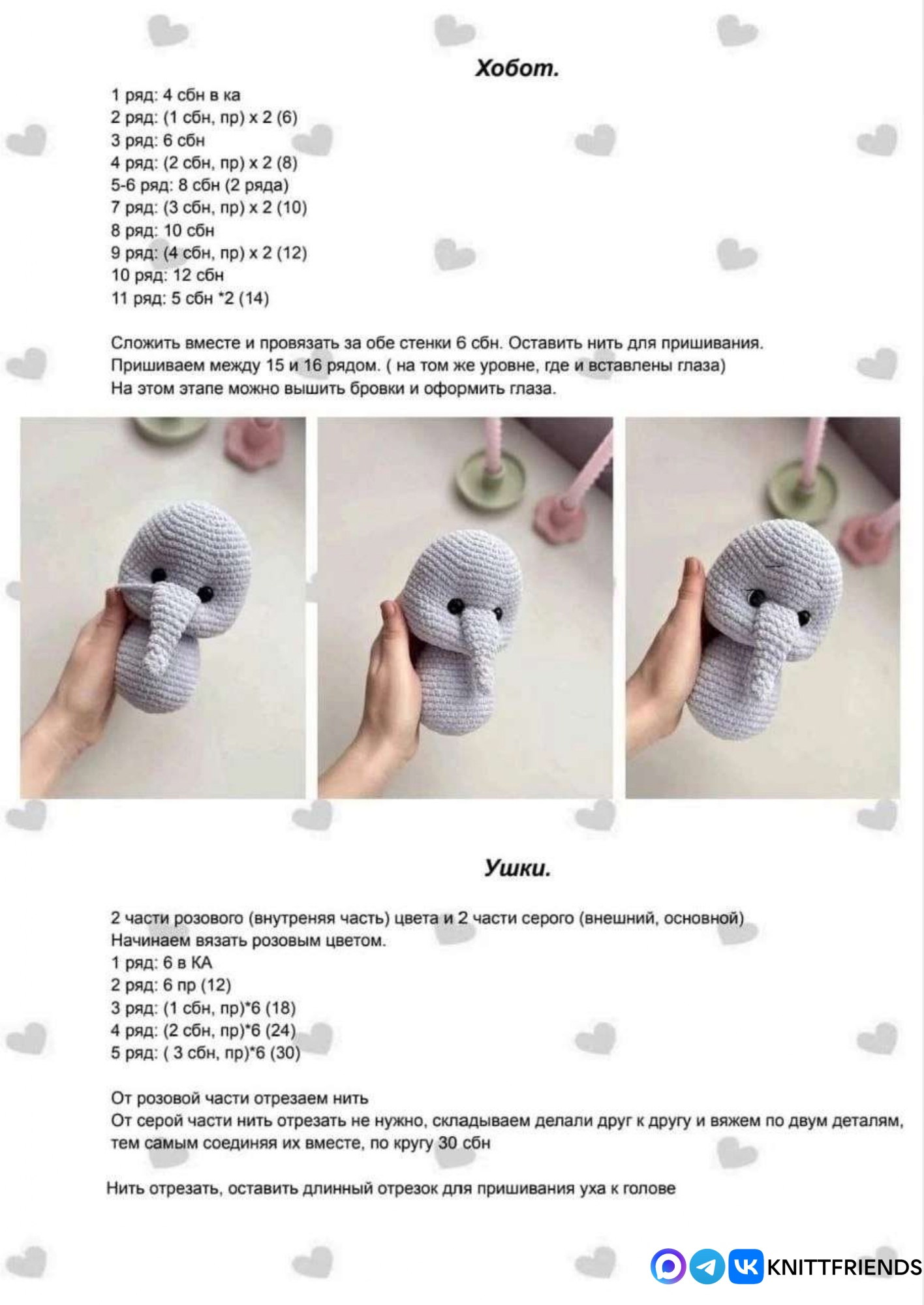 Хобот.

1 ряд: 4 сбн в ка
2 ряд: (1 сбн, пр) х 2 (6)
3 ряд: 6 сбн
4 ряд: (2 сбн, пр) х 2 (8)
5-6 ряд: 8 сбн (2 ряда)
7 ряд: (3 сбн, пр) х 2 (10)
8 ряд: 10 сбн
9 ряд: (4 сбн, пр) х 2 (12)
10 ряд: 12 сбн
11 ряд: 5 сбн *2 (14)

Сложить вместе и провязать за обе стенки 6 сбн. Оставить нить для пришивания.
Пришиваем между 15 и 16 рядом. ( на том же уровне, где и вставлены глаза)
На этом этапе можно вышить бровки и оформить глаза.

Ушки.

2 части розового (внутреняя часть) цвета и 2 части серого (внешний, основной)
Начинаем вязать розовым цветом.
1 ряд: 6 в КА
2 ряд: 6 пр (12)
3 ряд: (1 сбн, пр)*6 (18)
4 ряд: (2 сбн, пр)*6 (24)
5 ряд: ( 3 сбн, пр)*6 (30)

От розовой части отрезаем нить
От серой части нить отрезать не нужно, складываем делали друг к другу и вяжем по двум деталям, тем самым соединяя их вместе, по кругу 30 сбн

Нить отрезать, оставить длинный отрезок для пришивания уха к голове

KNITTFRIENDS