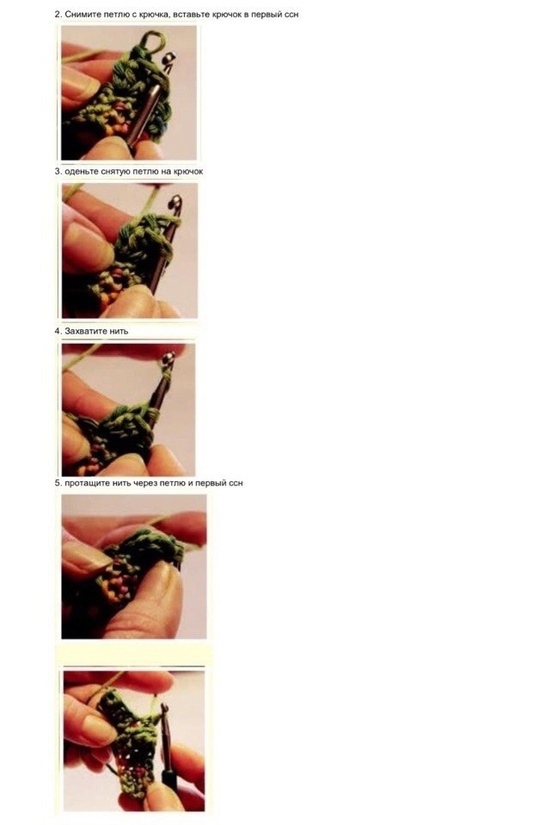 2. Снимите петлю с крючка, вставьте крючок в первый ссн

3. оденьте снятую петлю на крючок

4. Захватите нить

5. протащите нить через петлю и первый ссн