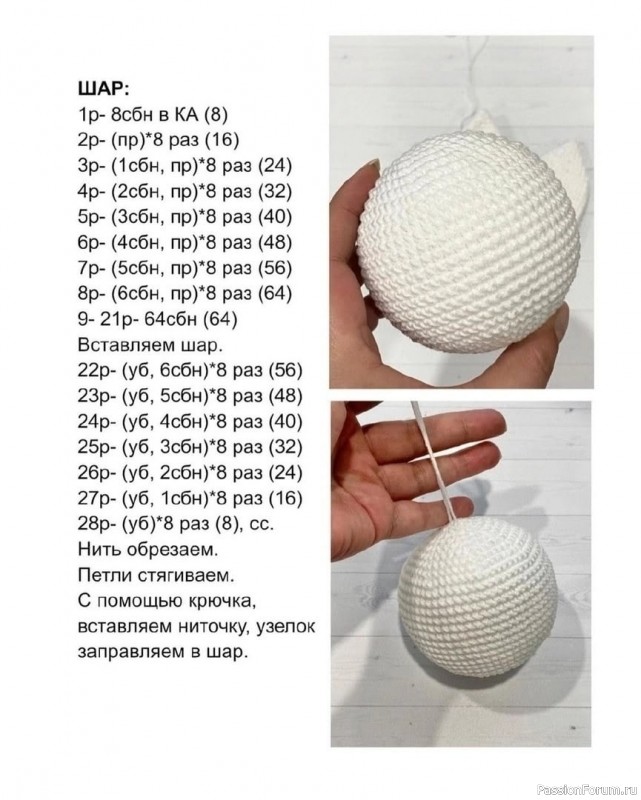 ШАР:
1р- 8сбн в КА (8)
2р- (пр)*8 раз (16)
3р- (1сбн, пр)*8 раз (24)
4р- (2сбн, пр)*8 раз (32)
5р- (3сбн, пр)*8 раз (40)
6р- (4сбн, пр)*8 раз (48)
7р- (5сбн, пр)*8 раз (56)
8р- (6сбн, пр)*8 раз (64)
9- 21р- 64сбн (64)
Вставляем шар.
22р- (уб, 6сбн)*8 раз (56)
23р- (уб, 5сбн)*8 раз (48)
24р- (уб, 4сбн)*8 раз (40)
25р- (уб, 3сбн)*8 раз (32)
26р- (уб, 2сбн)*8 раз (24)
27р- (уб, 1сбн)*8 раз (16)
28р- (уб)*8 раз (8), сс.
Нить обрезаем.
Петли стягиваем.
С помощью крючка, вставляем ниточку, узелок заправляем в шар.

PassionForum.ru