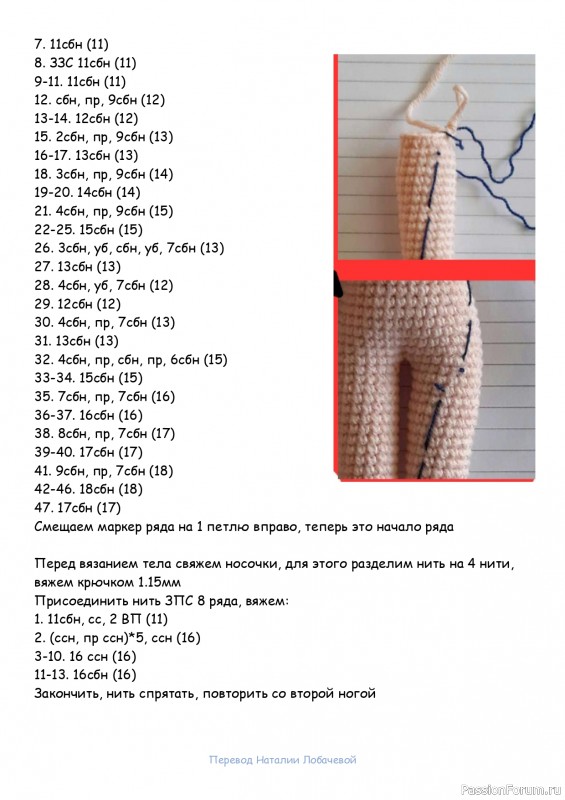 7. 11сбн (11)
8. ЗЗС 11сбн (11)
9-11. 11сбн (11)
12. сбн, пр, 9сбн (12)
13-14. 12сбн (12)
15. 2сбн, пр, 9сбн (13)
16-17. 13сбн (13)
18. 3сбн, пр, 9сбн (14)
19-20. 14сбн (14)
21. 4сбн, пр, 9сбн (15)
22-25. 15сбн (15)
26. 3сбн, уб, сбн, уб, 7сбн (13)
27. 13сбн (13)
28. 4сбн, уб, 7сбн (12)
29. 12сбн (12)
30. 4сбн, пр, 7сбн (13)
31. 13сбн (13)
32. 4сбн, пр, сбн, пр, 6сбн (15)
33-34. 15сбн (15)
35. 7сбн, пр, 7сбн (16)
36-37. 16сбн (16)
38. 8сбн, пр, 7сбн (17)
39-40. 17сбн (17)
41. 9сбн, пр, 7сбн (18)
42-46. 18сбн (18)
47. 17сбн (17)
Смещаем маркер ряда на 1 петлю вправо, теперь это начало ряда

Перед вязанием тела свяжем носочки, для этого разделим нить на 4 нити, вяжем крючком 1.15мм
Присоединить нить ЗПС 8 ряда, вяжем:
1. 11сбн, сс, 2 ВП (11)
2. (ссн, пр ссн)*5, ссн (16)
3-10. 16 ссн (16)
11-13. 16сбн (16)
Закончить, нить спрятать, повторить со второй ногой

Перевод Наталии Лобачевой

PassionForum.ru