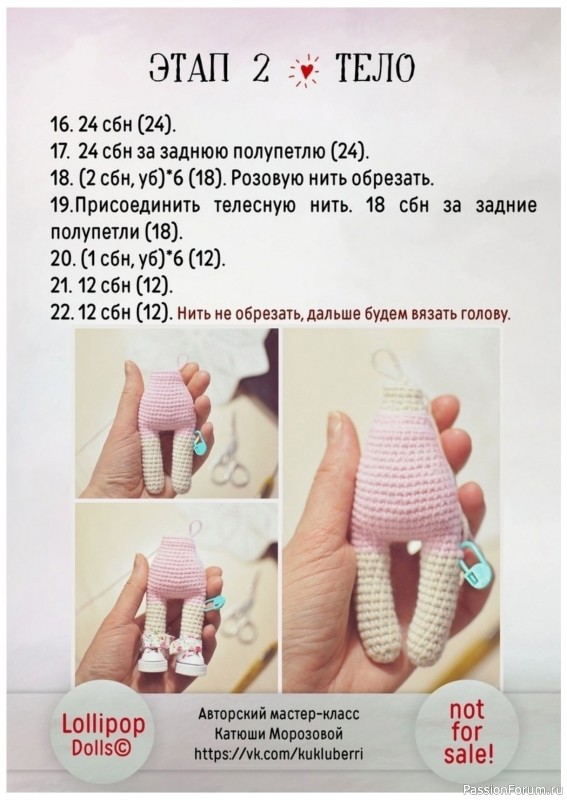 ЭТАП 2 ТЕЛО

16. 24 сбн (24).
17. 24 сбн за заднюю полупетлю (24).
18. (2 сбн, уб)*6 (18). Розовую нить обрезать.
19.Присоединить телесную нить. 18 сбн за задние полупетли (18).
20. (1 сбн, уб)*6 (12).
21. 12 сбн (12).
22. 12 сбн (12). Нить не обрезать, дальше будем вязать голову.

Lollipop Dolls©

Авторский мастер-класс Катюши Морозовой https://vk.com/kukluberri

not for sale!

PassionForum.ru