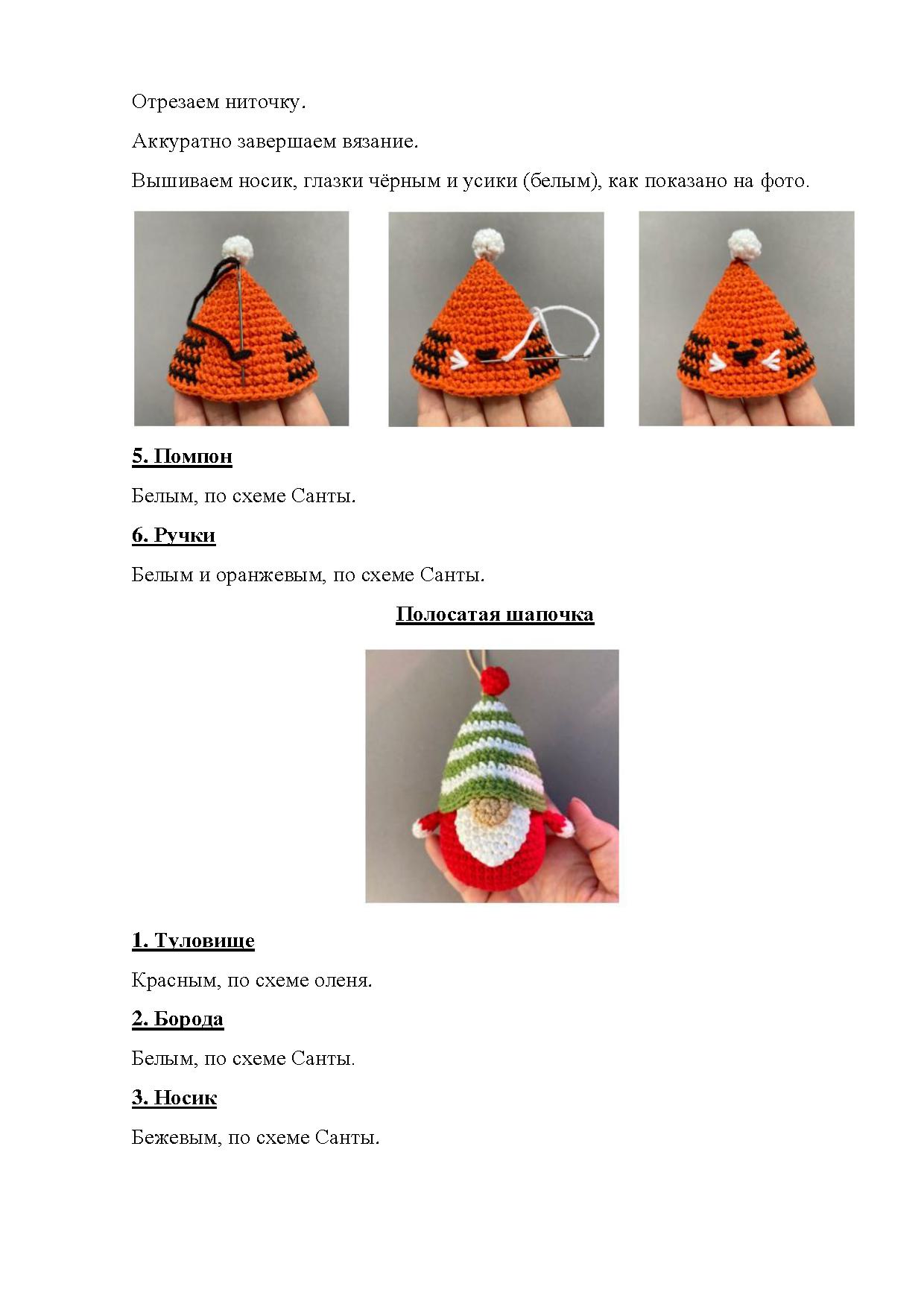 Отрезаем ниточку.

Аккуратно завершаем вязание.

Вышиваем носик, глазки чёрным и усики (белым), как показано на фото.

5. Помпон

Белым, по схеме Санты.

6. Ручки

Белым и оранжевым, по схеме Санты.

Полосатая шапочка

1. Туловище

Красным, по схеме оленя.

2. Борода

Белым, по схеме Санты.

3. Носик

Бежевым, по схеме Санты.