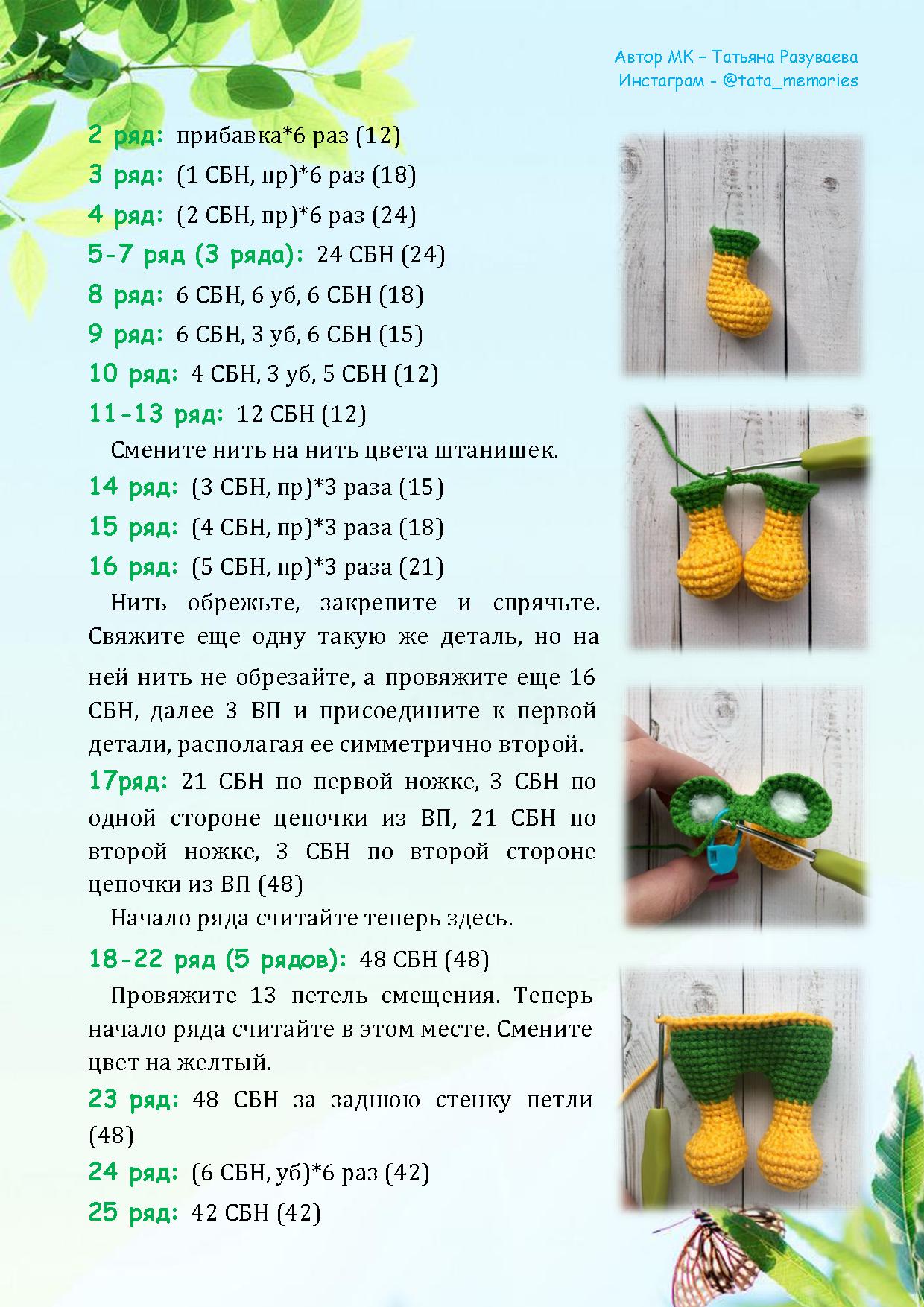 Автор МК – Татьяна Разуваева
Инстаграм - @tata_memories

2 ряд: прибавка*6 раз (12)
3 ряд: (1 СБН, пр)*6 раз (18)
4 ряд: (2 СБН, пр)*6 раз (24)
5-7 ряд (3 ряда): 24 СБН (24)
8 ряд: 6 СБН, 6 уб, 6 СБН (18)
9 ряд: 6 СБН, 3 уб, 6 СБН (15)
10 ряд: 4 СБН, 3 уб, 5 СБН (12)
11-13 ряд: 12 СБН (12)

Смените нить на нить цвета штанишек.

14 ряд: (3 СБН, пр)*3 раза (15)
15 ряд: (4 СБН, пр)*3 раза (18)
16 ряд: (5 СБН, пр)*3 раза (21)

Нить обрежьте, закрепите и спрячьте. Свяжите еще одну такую же деталь, но на ней нить не обрезайте, а провяжите еще 16 СБН, далее 3 ВП и присоедините к первой детали, располагая ее симметрично второй.

17ряд: 21 СБН по первой ножке, 3 СБН по одной стороне цепочки из ВП, 21 СБН по второй ножке, 3 СБН по второй стороне цепочки из ВП (48)

Начало ряда считайте теперь здесь.

18-22 ряд (5 рядов): 48 СБН (48)

Провяжите 13 петель смещения. Теперь начало ряда считайте в этом месте. Смените цвет на желтый.

23 ряд: 48 СБН за заднюю стенку петли (48)
24 ряд: (6 СБН, уб)*6 раз (42)
25 ряд: 42 СБН (42)