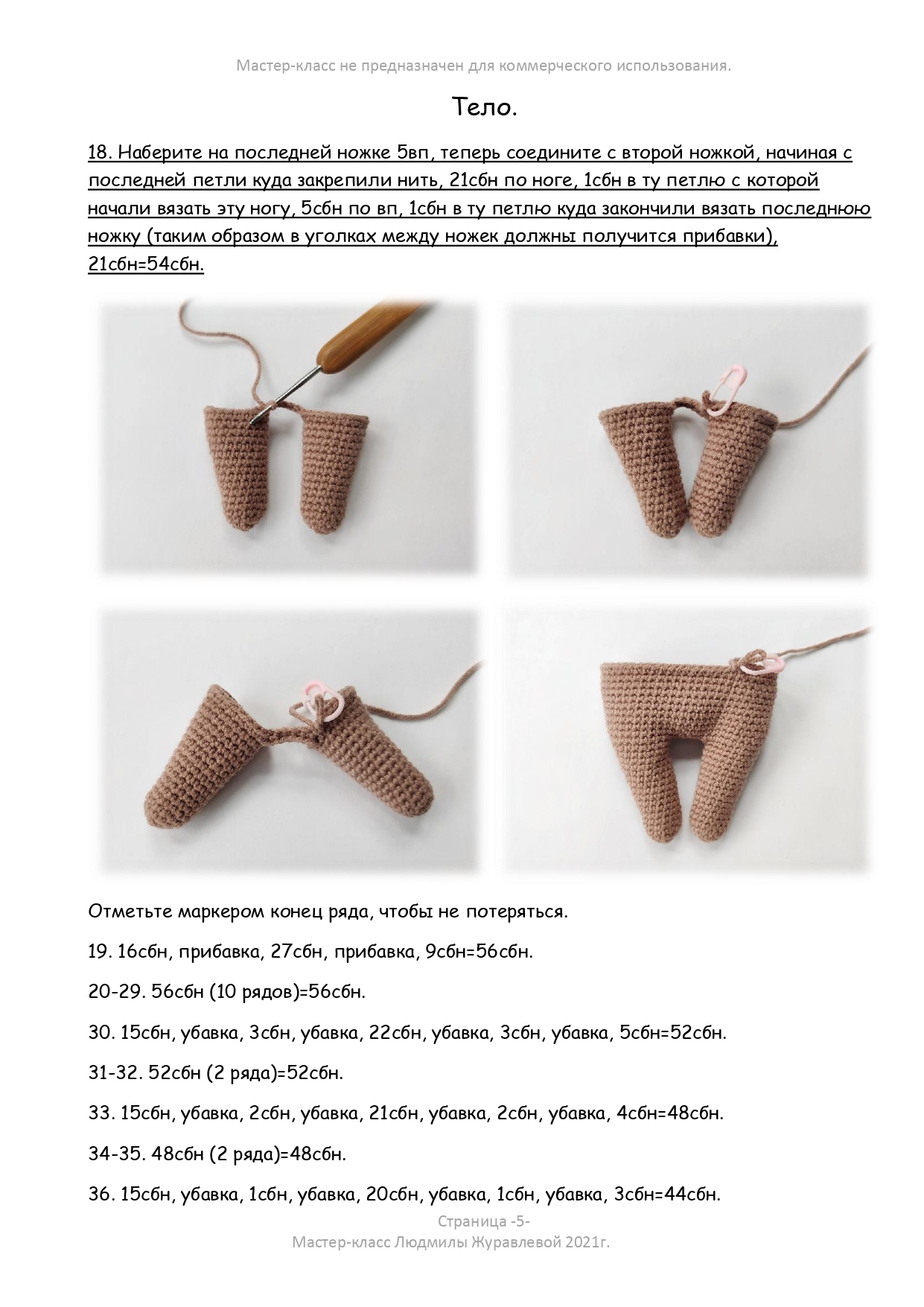 Мастер-класс не предназначен для коммерческого использования.

Тело.

18. Наберите на последней ножке 5вп, теперь соедините с второй ножкой, начиная с последней петли куда закрепили нить, 21сбн по ноге, 1сбн в ту петлю с которой начали вязать эту ногу, 5сбн по вп, 1сбн в ту петлю куда закончили вязать последнюю ножку (таким образом в уголках между ножек должны получится прибавки), 21сбн=54сбн.

Отметьте маркером конец ряда, чтобы не потеряться.

19. 16сбн, прибавка, 27сбн, прибавка, 9сбн=56сбн.

20-29. 56сбн (10 рядов)=56сбн.

30. 15сбн, убавка, 3сбн, убавка, 22сбн, убавка, 3сбн, убавка, 5сбн=52сбн.

31-32. 52сбн (2 ряда)=52сбн.

33. 15сбн, убавка, 2сбн, убавка, 21сбн, убавка, 2сбн, убавка, 4сбн=48сбн.

34-35. 48сбн (2 ряда)=48сбн.

36. 15сбн, убавка, 1сбн, убавка, 20сбн, убавка, 1сбн, убавка, 3сбн=44сбн.

Страница -5-
Мастер-класс Людмилы Журавлевой 2021г.