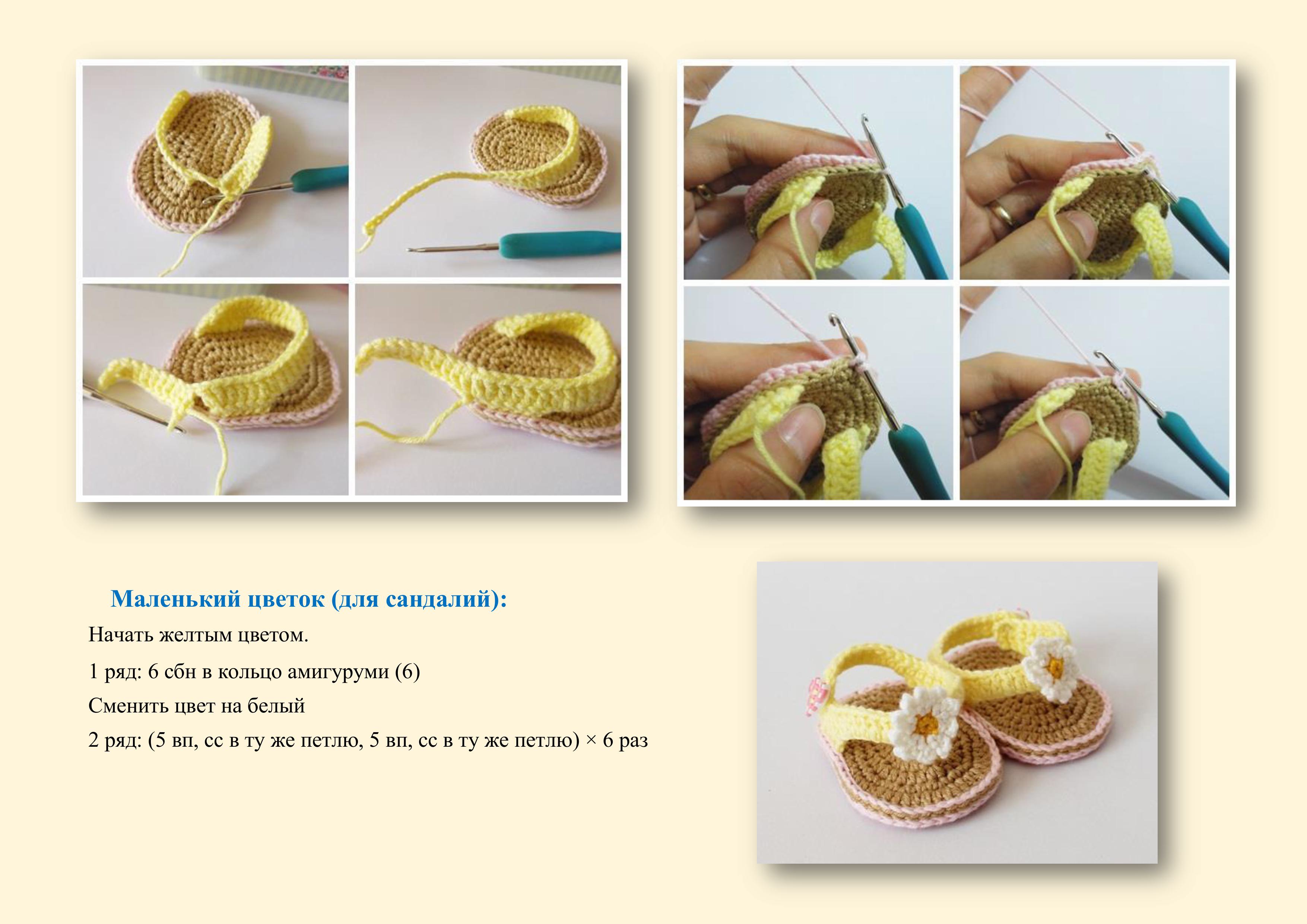 Маленький цветок (для сандалий):

Начать желтым цветом.

1 ряд: 6 сбн в кольцо амигуруми (6)

Сменить цвет на белый

2 ряд: (5 вп, сс в ту же петлю, 5 вп, сс в ту же петлю) × 6 раз