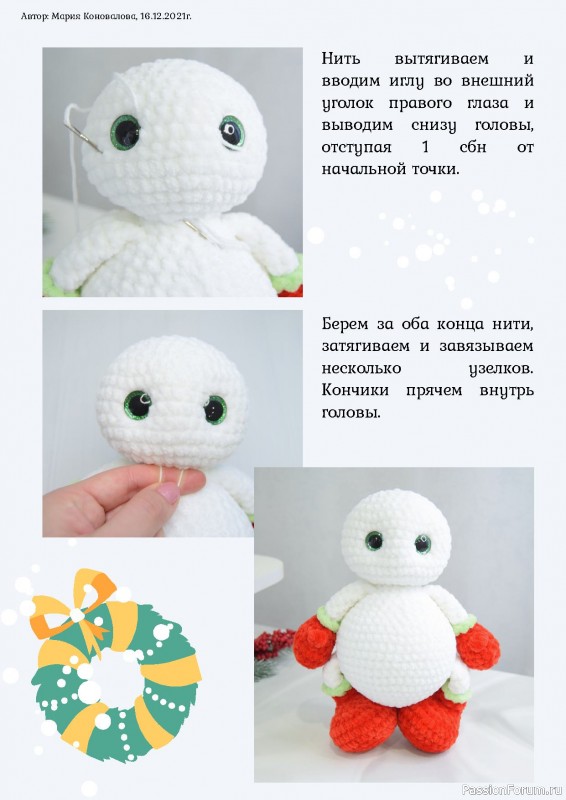 Автор: Мария Коновалова, 16.12.2021г.

Нить вытягиваем и вводим иглу во внешний уголок правого глаза и выводим снизу головы, отступая 1 сбн от начальной точки.

Берем за оба конца нити, затягиваем и завязываем несколько узелков. Кончики прячем внутрь головы.

PassionForum.ru