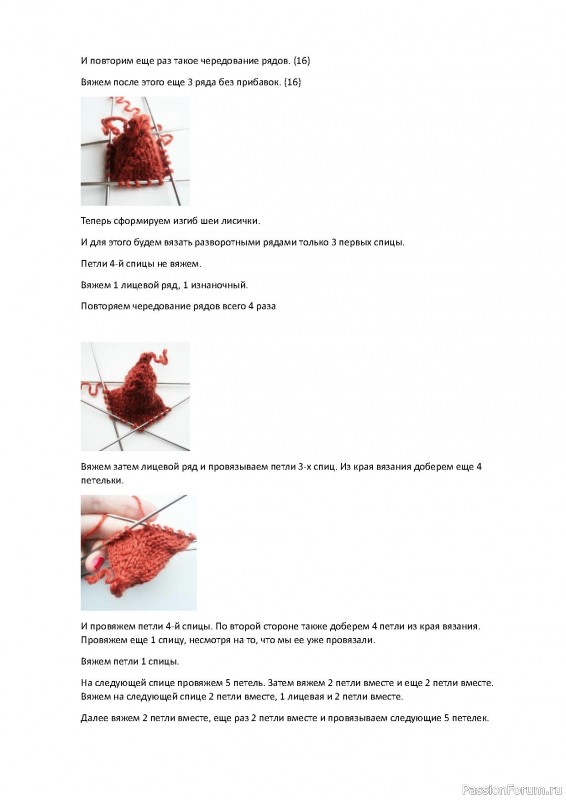 И повторим еще раз такое чередование рядов. (16)

Вяжем после этого еще 3 ряда без прибавок. (16)

Теперь сформируем изгиб шеи лисички.

И для этого будем вязать разворотными рядами только 3 первых спицы.

Петли 4-й спицы не вяжем.

Вяжем 1 лицевой ряд, 1 изнаночный.

Повторяем чередование рядов всего 4 раза

Вяжем затем лицевой ряд и провязываем петли 3-х спиц. Из края вязания доберем еще 4 петельки.

И провяжем петли 4-й спицы. По второй стороне также доберем 4 петли из края вязания. Провяжем еще 1 спицу, несмотря на то, что мы ее уже провязали.

Вяжем петли 1 спицы.

На следующей спице провяжем 5 петель. Затем вяжем 2 петли вместе и еще 2 петли вместе. Вяжем на следующей спице 2 петли вместе, 1 лицевая и 2 петли вместе.

Далее вяжем 2 петли вместе, еще раз 2 петли вместе и провязываем следующие 5 петелек.

PassionForum.ru