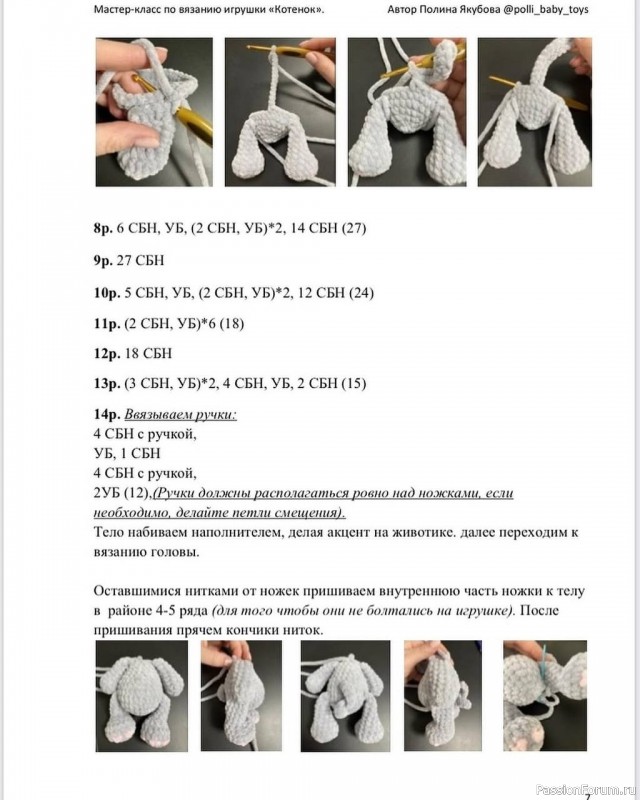 Мастер-класс по вязанию игрушки «Котенок».

Автор Полина Якубова @polli_baby_toys

8р. 6 СБН, УБ, (2 СБН, УБ)*2, 14 СБН (27)

9р. 27 СБН

10р. 5 СБН, УБ, (2 СБН, УБ)*2, 12 СБН (24)

11р. (2 СБН, УБ)*6 (18)

12р. 18 СБН

13р. (3 СБН, УБ)*2, 4 СБН, УБ, 2 СБН (15)

14р. Ввязываем ручки:
4 СБН с ручкой,
УБ, 1 СБН
4 СБН с ручкой,
2УБ (12),(Ручки должны располагаться ровно над ножками, если необходимо, делайте петли смещения).
Тело набиваем наполнителем, делая акцент на животике. далее переходим к вязанию головы.

Оставшимися нитками от ножек пришиваем внутреннюю часть ножки к телу в районе 4-5 ряда (для того чтобы они не болтались на игрушке). После пришивания прячем кончики ниток.

PassionForum.ru

7