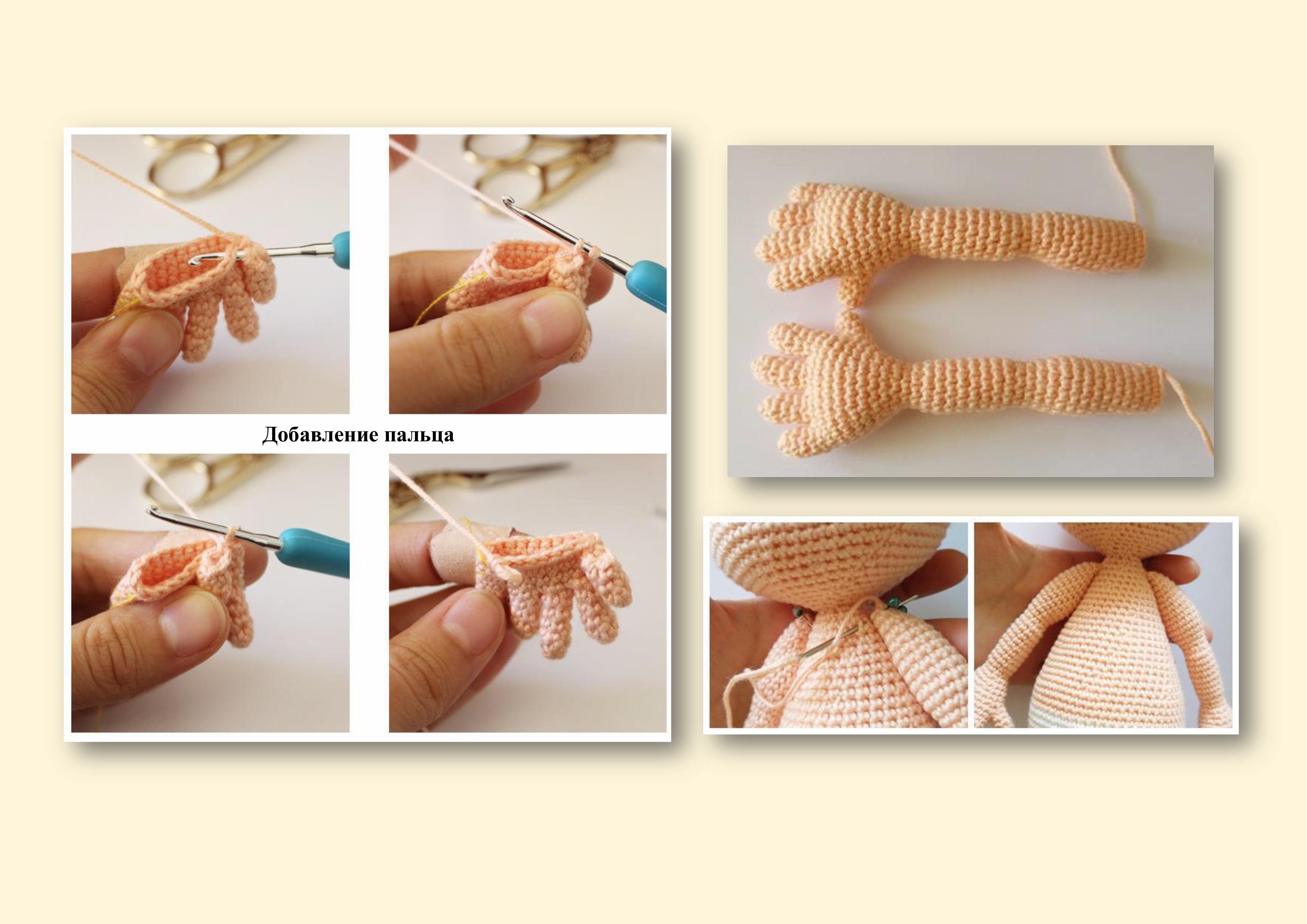 Добавление пальца