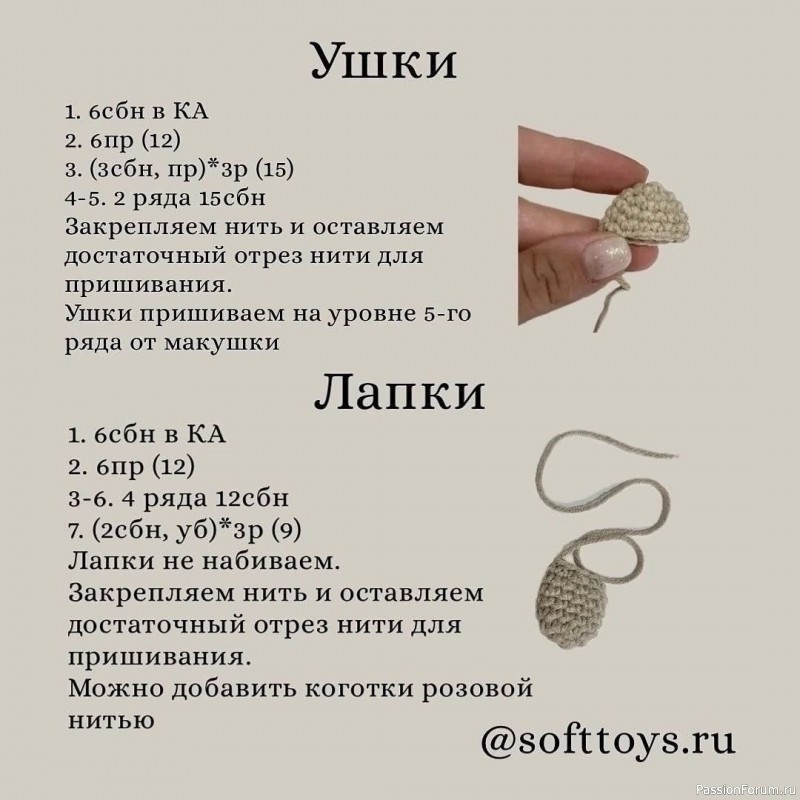 Ушки

1. 6сбн в КА
2. 6пр (12)
3. (3сбн, пр)*3р (15)
4-5. 2 ряда 15сбн
Закрепляем нить и оставляем достаточный отрез нити для пришивания.
Ушки пришиваем на уровне 5-го ряда от макушки

Лапки

1. 6сбн в КА
2. 6пр (12)
3-6. 4 ряда 12сбн
7. (2сбн, уб)*3р (9)
Лапки не набиваем.
Закрепляем нить и оставляем достаточный отрез нити для пришивания.
Можно добавить коготки розовой нитью

@softtoys.ru

PassionForum.ru