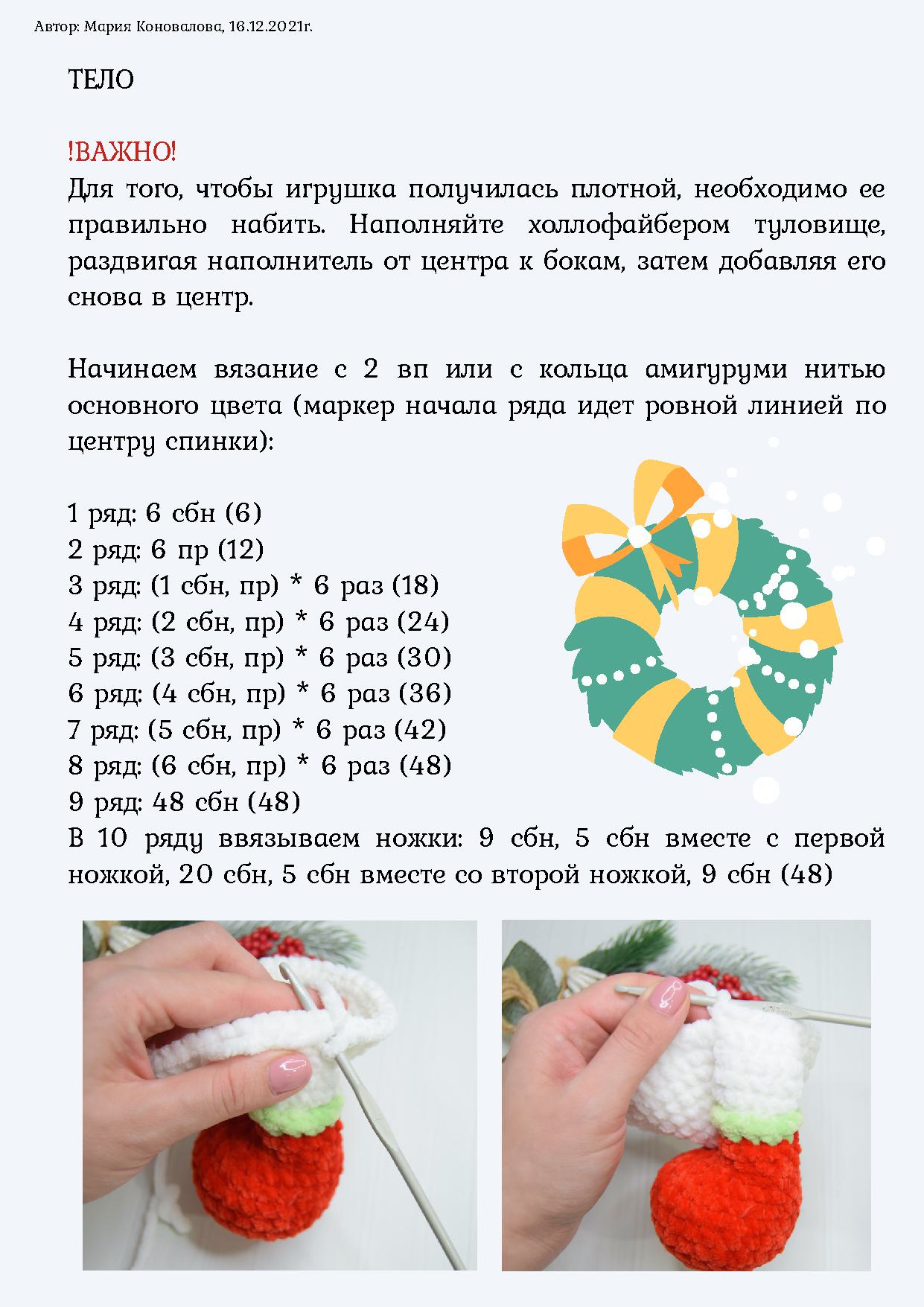 Автор: Мария Коновалова, 16.12.2021г.

ТЕЛО

!ВАЖНО!
Для того, чтобы игрушка получилась плотной, необходимо ее правильно набить. Наполняйте холлофайбером туловище, раздвигая наполнитель от центра к бокам, затем добавляя его снова в центр.

Начинаем вязание с 2 вп или с кольца амигуруми нитью основного цвета (маркер начала ряда идет ровной линией по центру спинки):

1 ряд: 6 сбн (6)
2 ряд: 6 пр (12)
3 ряд: (1 сбн, пр) * 6 раз (18)
4 ряд: (2 сбн, пр) * 6 раз (24)
5 ряд: (3 сбн, пр) * 6 раз (30)
6 ряд: (4 сбн, пр) * 6 раз (36)
7 ряд: (5 сбн, пр) * 6 раз (42)
8 ряд: (6 сбн, пр) * 6 раз (48)
9 ряд: 48 сбн (48)
В 10 ряду ввязываем ножки: 9 сбн, 5 сбн вместе с первой ножкой, 20 сбн, 5 сбн вместе со второй ножкой, 9 сбн (48)