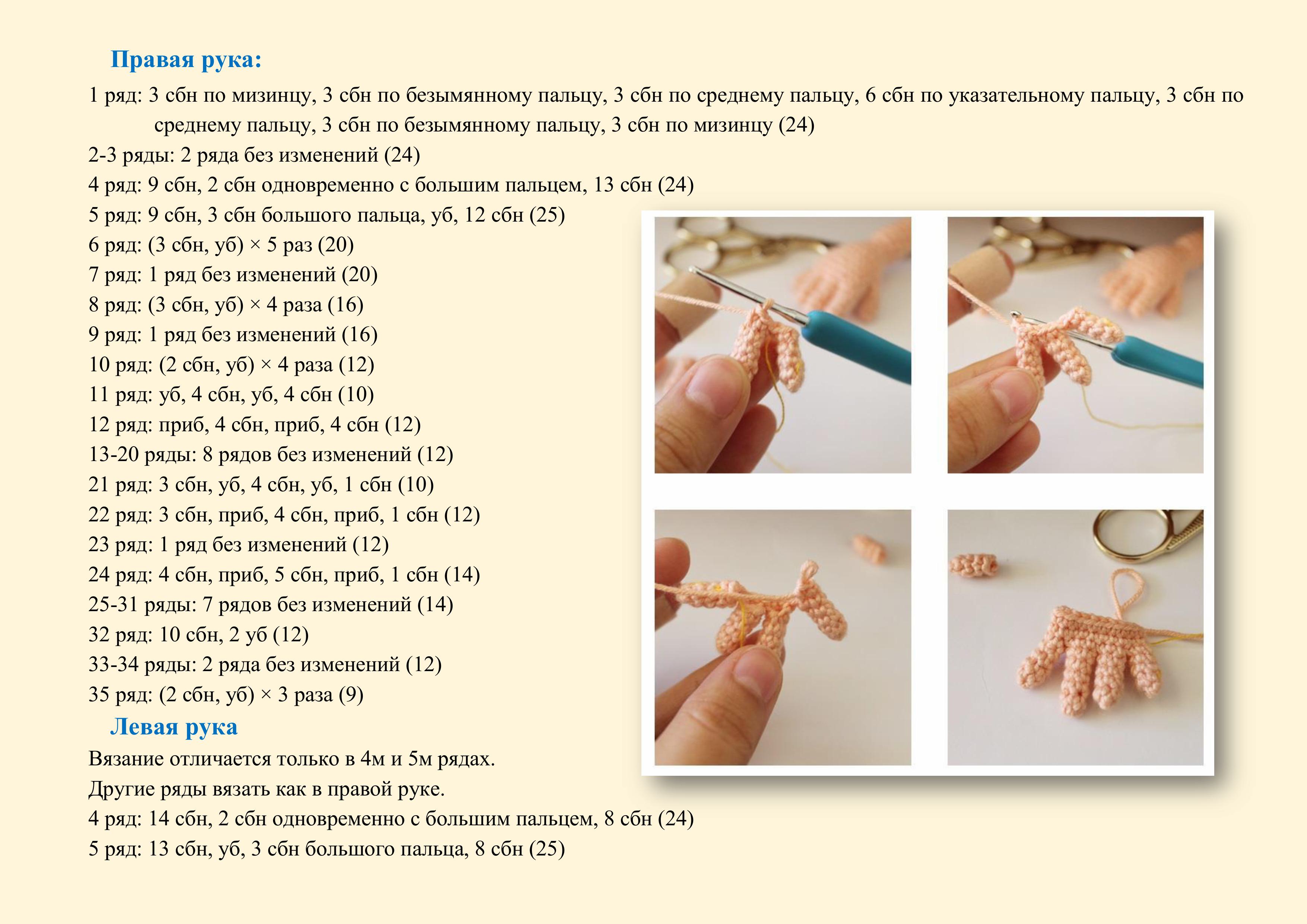 Правая рука:

1 ряд: 3 сбн по мизинцу, 3 сбн по безымянному пальцу, 3 сбн по среднему пальцу, 6 сбн по указательному пальцу, 3 сбн по среднему пальцу, 3 сбн по безымянному пальцу, 3 сбн по мизинцу (24)

2-3 ряды: 2 ряда без изменений (24)

4 ряд: 9 сбн, 2 сбн одновременно с большим пальцем, 13 сбн (24)

5 ряд: 9 сбн, 3 сбн большого пальца, уб, 12 сбн (25)

6 ряд: (3 сбн, уб) × 5 раз (20)

7 ряд: 1 ряд без изменений (20)

8 ряд: (3 сбн, уб) × 4 раза (16)

9 ряд: 1 ряд без изменений (16)

10 ряд: (2 сбн, уб) × 4 раза (12)

11 ряд: уб, 4 сбн, уб, 4 сбн (10)

12 ряд: приб, 4 сбн, приб, 4 сбн (12)

13-20 ряды: 8 рядов без изменений (12)

21 ряд: 3 сбн, уб, 4 сбн, уб, 1 сбн (10)

22 ряд: 3 сбн, приб, 4 сбн, приб, 1 сбн (12)

23 ряд: 1 ряд без изменений (12)

24 ряд: 4 сбн, приб, 5 сбн, приб, 1 сбн (14)

25-31 ряды: 7 рядов без изменений (14)

32 ряд: 10 сбн, 2 уб (12)

33-34 ряды: 2 ряда без изменений (12)

35 ряд: (2 сбн, уб) × 3 раза (9)

Левая рука

Вязание отличается только в 4м и 5м рядах.

Другие ряды вязать как в правой руке.

4 ряд: 14 сбн, 2 сбн одновременно с большим пальцем, 8 сбн (24)

5 ряд: 13 сбн, уб, 3 сбн большого пальца, 8 сбн (25)