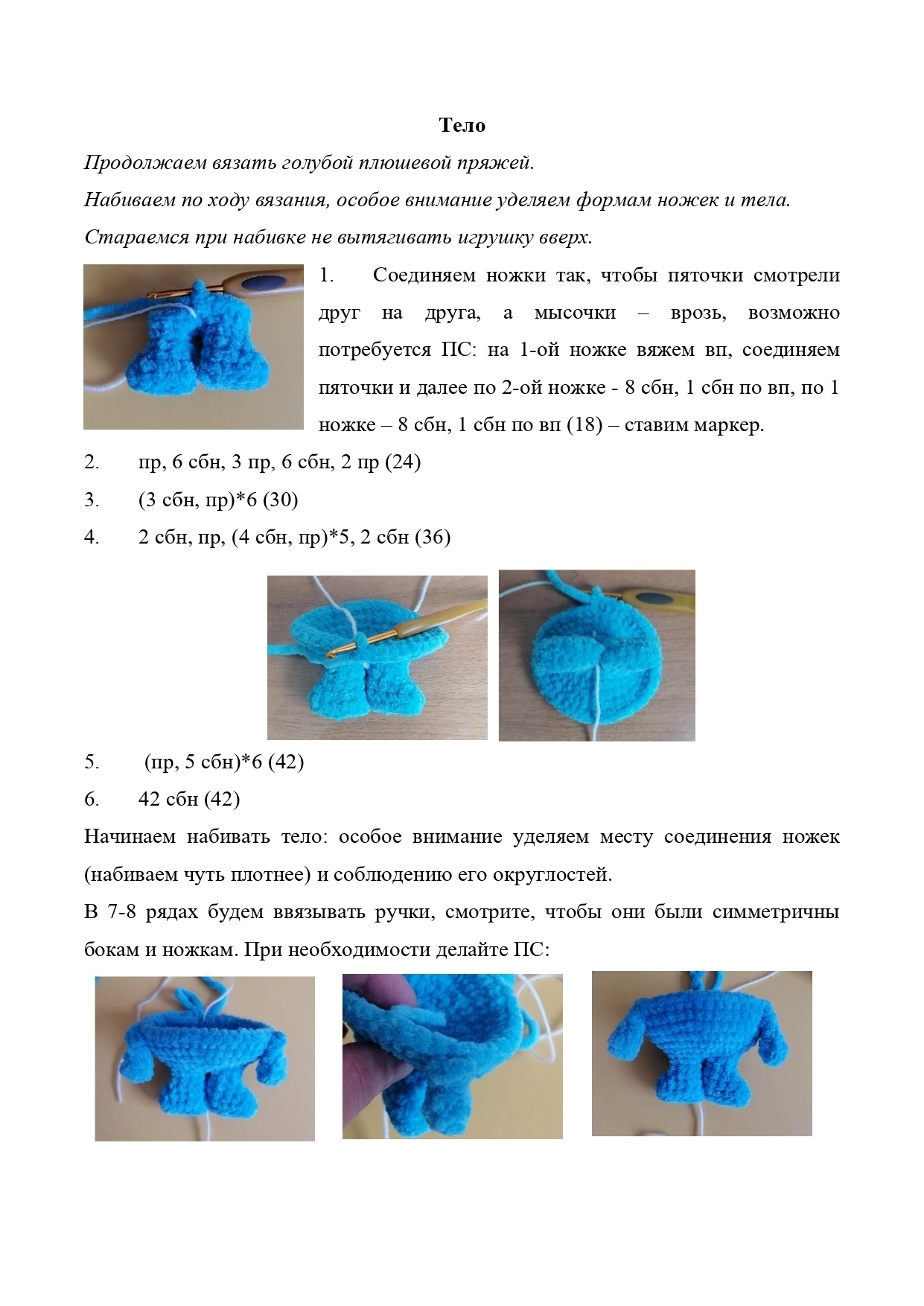 Тело

Продолжаем вязать голубой плюшевой пряжей.

Набиваем по ходу вязания, особое внимание уделяем формам ножек и тела.

Стараемся при набивке не вытягивать игрушку вверх.

1. Соединяем ножки так, чтобы пяточки смотрели друг на друга, а мысочки – врозь, возможно потребуется ПС: на 1-ой ножке вяжем вп, соединяем пяточки и далее по 2-ой ножке - 8 сбн, 1 сбн по вп, по 1 ножке – 8 сбн, 1 сбн по вп (18) – ставим маркер.

2. пр, 6 сбн, 3 пр, 6 сбн, 2 пр (24)

3. (3 сбн, пр)*6 (30)

4. 2 сбн, пр, (4 сбн, пр)*5, 2 сбн (36)

5. (пр, 5 сбн)*6 (42)

6. 42 сбн (42)

Начинаем набивать тело: особое внимание уделяем месту соединения ножек (набиваем чуть плотнее) и соблюдению его округлостей.

В 7-8 рядах будем ввязывать ручки, смотрите, чтобы они были симметричны бокам и ножкам. При необходимости делайте ПС: