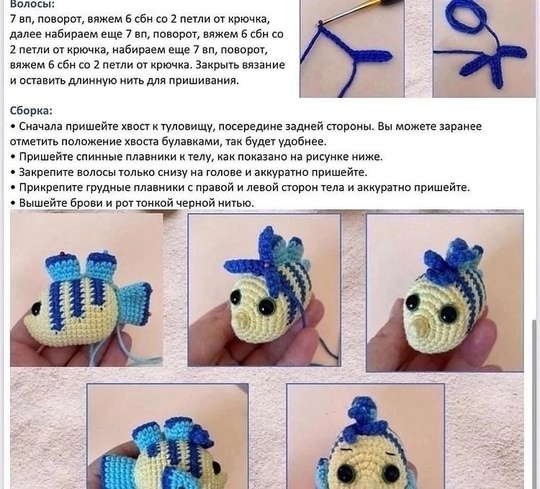 Волосы:
7 вп, поворот, вяжем 6 сбн со 2 петли от крючка, далее набираем еще 7 вп, поворот, вяжем 6 сбн со 2 петли от крючка, набираем еще 7 вп, поворот, вяжем 6 сбн со 2 петли от крючка. Закрыть вязание и оставить длинную нить для пришивания.

Сборка:
• Сначала пришейте хвост к туловищу, посередине задней стороны. Вы можете заранее отметить положение хвоста булавками, так будет удобнее.
• Пришейте спинные плавники к телу, как показано на рисунке ниже.
• Закрепите волосы только снизу на голове и аккуратно пришейте.
• Прикрепите грудные плавники с правой и левой сторон тела и аккуратно пришейте.
• Вышейте брови и рот тонкой черной нитью.