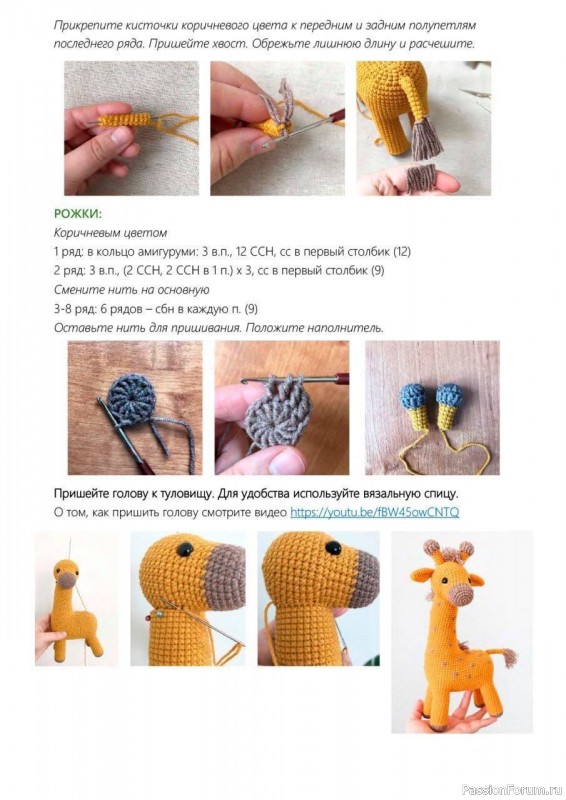 Прикрепите кисточки коричневого цвета к передним и задним полупетлям последнего ряда. Пришейте хвост. Обрежьте лишнюю длину и расчешите.

РОЖКИ:
Коричневым цветом
1 ряд: в кольцо амигуруми: 3 в.п., 12 ССН, сс в первый столбик (12)
2 ряд: 3 в.п., (2 ССН, 2 ССН в 1 п.) х 3, сс в первый столбик (9)
Смените нить на основную
3-8 ряд: 6 рядов – сбн в каждую п. (9)
Оставьте нить для пришивания. Положите наполнитель.

Пришейте голову к туловищу. Для удобства используйте вязальную спицу.
О том, как пришить голову смотрите видео https://youtu.be/fBW45owCNTQ

PassionForum.ru