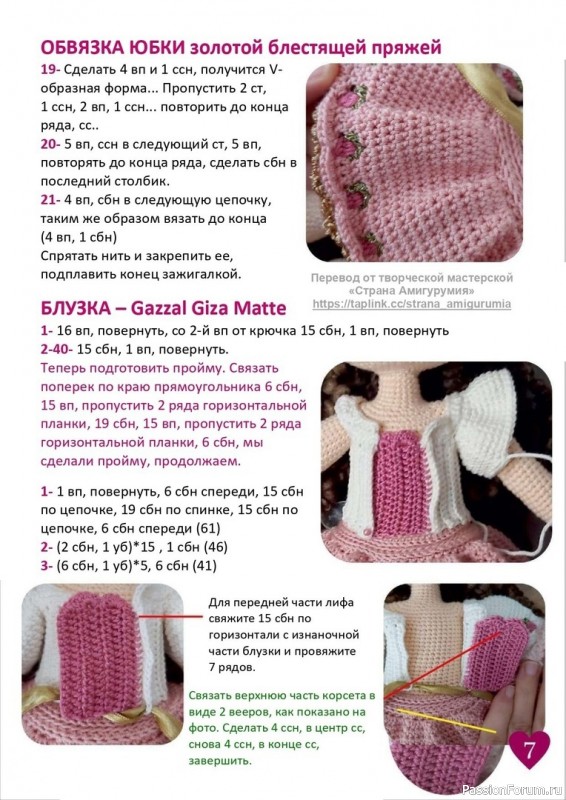 ОБВЯЗКА ЮБКИ золотой блестящей пряжей

19- Сделать 4 вп и 1 ссн, получится V-образная форма... Пропустить 2 ст, 1 ссн, 2 вп, 1 ссн... повторить до конца ряда, сс..

20- 5 вп, ссн в следующий ст, 5 вп, повторять до конца ряда, сделать сбн в последний столбик.

21- 4 вп, сбн в следующую цепочку, таким же образом вязать до конца (4 вп, 1 сбн)

Спрятать нить и закрепить ее, подплавить конец зажигалкой.

Перевод от творческой мастерской «Страна Амигурумия» https://taplink.cc/strana_amigurumia

БЛУЗКА – Gazzal Giza Matte

1- 16 вп, повернуть, со 2-й вп от крючка 15 сбн, 1 вп, повернуть

2-40- 15 сбн, 1 вп, повернуть.

Теперь подготовить пройму. Связать поперек по краю прямоугольника 6 сбн, 15 вп, пропустить 2 ряда горизонтальной планки, 19 сбн, 15 вп, пропустить 2 ряда горизонтальной планки, 6 сбн, мы сделали пройму, продолжаем.

1- 1 вп, повернуть, 6 сбн спереди, 15 сбн по цепочке, 19 сбн по спинке, 15 сбн по цепочке, 6 сбн спереди (61)

2- (2 сбн, 1 уб)*15 , 1 сбн (46)

3- (6 сбн, 1 уб)*5, 6 сбн (41)

Для передней части лифа свяжите 15 сбн по горизонтали с изнаночной части блузки и провяжите 7 рядов.

Связать верхнюю часть корсета в виде 2 вееров, как показано на фото. Сделать 4 ссн, в центр сс, снова 4 ссн, в конце сс, завершить.

7

PassionForum.ru