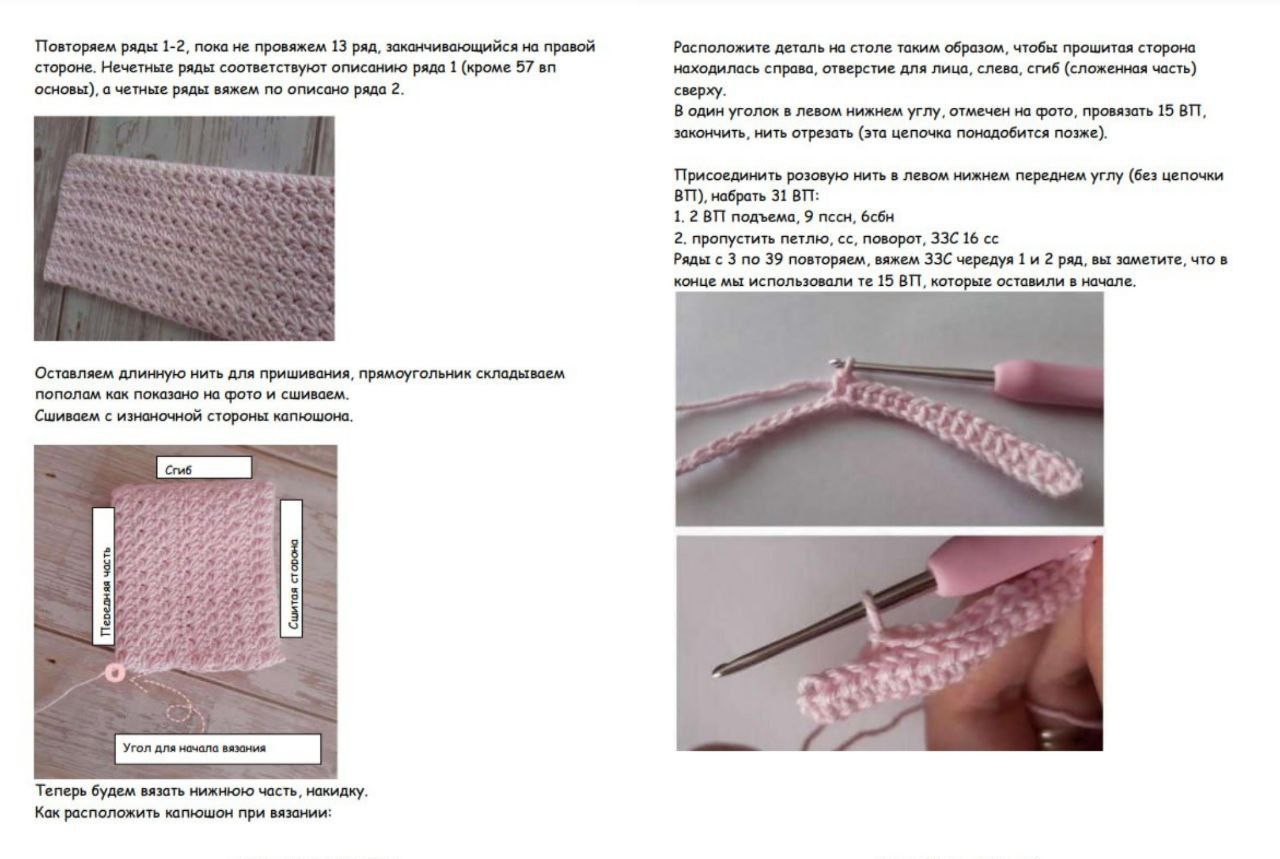 Повторяем ряды 1-2, пока не провяжем 13 ряд, заканчивающийся на правой стороне. Нечетные ряды соответствуют описанию ряда 1 (кроме 57 вп основы), а четные ряды вяжем по описано ряда 2.

Оставляем длинную нить для пришивания, прямоугольник складываем пополам как показано на фото и сшиваем.
Сшиваем с изнаночной стороны капюшона.

Сгиб

Передняя часть

Сшитая сторона

Угол для начала вязания

Теперь будем вязать нижнюю часть, накидку.
Как расположить капюшон при вязании:

Расположите деталь на столе таким образом, чтобы прошитая сторона находилась справа, отверстие для лица, слева, сгиб (сложенная часть) сверху.
В один уголок в левом нижнем углу, отмечен на фото, провязать 15 ВП, закончить, нить отрезать (эта цепочка понадобится позже).

Присоединить розовую нить в левом нижнем переднем углу (без цепочки ВП), набрать 31 ВП:
1. 2 ВП подъема, 9 пссн, 6сбн
2. пропустить петлю, сс, поворот, 33С 16 сс
Ряды с 3 по 39 повторяем, вяжем 33С чередуя 1 и 2 ряд, вы заметите, что в конце мы использовали те 15 ВП, которые оставили в начале.