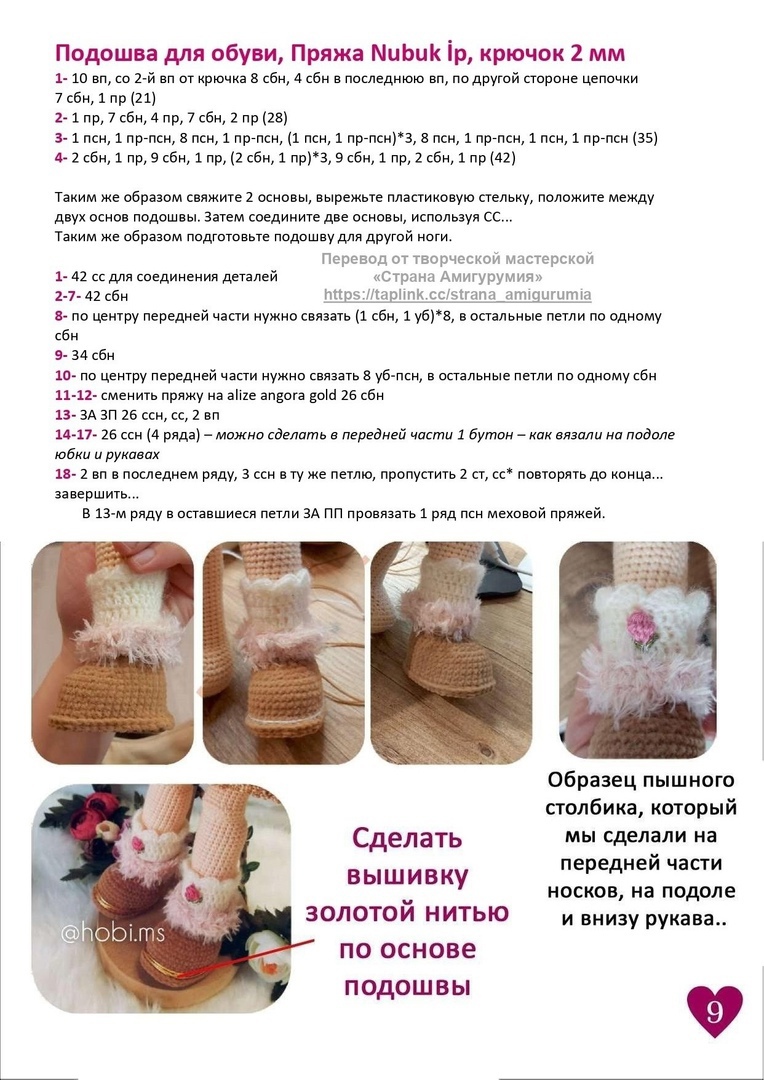 Подошва для обуви, Пряжа Nubuk İp, крючок 2 мм

1- 10 вп, со 2-й вп от крючка 8 сбн, 4 сбн в последнюю вп, по другой стороне цепочки 7 сбн, 1 пр (21)
2- 1 пр, 7 сбн, 4 пр, 7 сбн, 2 пр (28)
3- 1 псн, 1 пр-псн, 8 псн, 1 пр-псн, (1 псн, 1 пр-псн)*3, 8 псн, 1 пр-псн, 1 псн, 1 пр-псн (35)
4- 2 сбн, 1 пр, 9 сбн, 1 пр, (2 сбн, 1 пр)*3, 9 сбн, 1 пр, 2 сбн, 1 пр (42)

Таким же образом свяжите 2 основы, вырежьте пластиковую стельку, положите между двух основ подошвы. Затем соедините две основы, используя СС...
Таким же образом подготовьте подошву для другой ноги.

Перевод от творческой мастерской «Страна Амигурумия» https://taplink.cc/strana_amigurumia

1- 42 сс для соединения деталей
2-7- 42 сбн
8- по центру передней части нужно связать (1 сбн, 1 уб)*8, в остальные петли по одному сбн
9- 34 сбн
10- по центру передней части нужно связать 8 уб-псн, в остальные петли по одному сбн
11-12- сменить пряжу на alize angora gold 26 сбн
13- ЗА ЗП 26 ссн, сс, 2 вп
14-17- 26 ссн (4 ряда) – можно сделать в передней части 1 бутон – как вязали на подоле юбки и рукавах
18- 2 вп в последнем ряду, 3 ссн в ту же петлю, пропустить 2 ст, сс* повторять до конца... завершить...
В 13-м ряду в оставшиеся петли ЗА ПП провязать 1 ряд псн меховой пряжей.

Образец пышного столбика, который мы сделали на передней части носков, на подоле и внизу рукава..

@hobi.ms

Сделать вышивку золотой нитью по основе подошвы

9