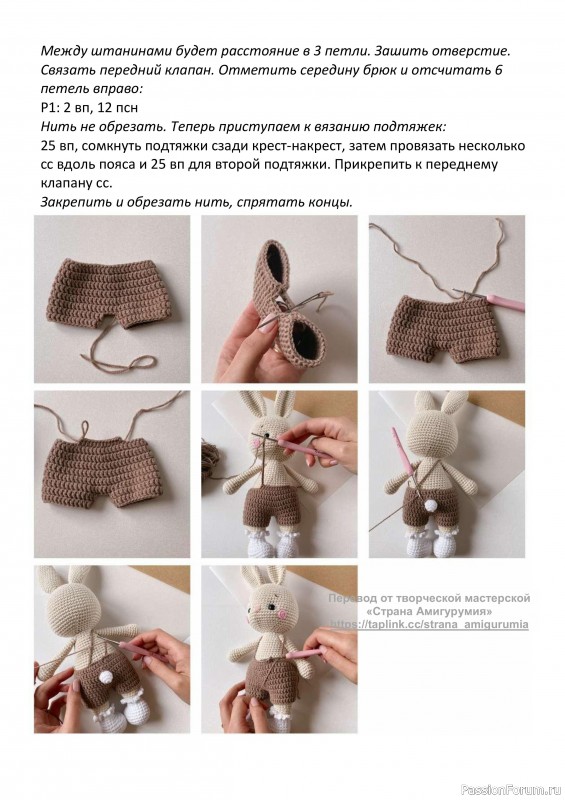 Между штанинами будет расстояние в 3 петли. Зашить отверстие. Связать передний клапан. Отметить середину брюк и отсчитать 6 петель вправо:
Р1: 2 вп, 12 псн
Нить не обрезать. Теперь приступаем к вязанию подтяжек:
25 вп, сомкнуть подтяжки сзади крест-накрест, затем провязать несколько сс вдоль пояса и 25 вп для второй подтяжки. Прикрепить к переднему клапану сс.
Закрепить и обрезать нить, спрятать концы.

Перевод от творческой мастерской «Страна Амигурумия» https://taplink.cc/strana_amigurumia

PassionForum.ru