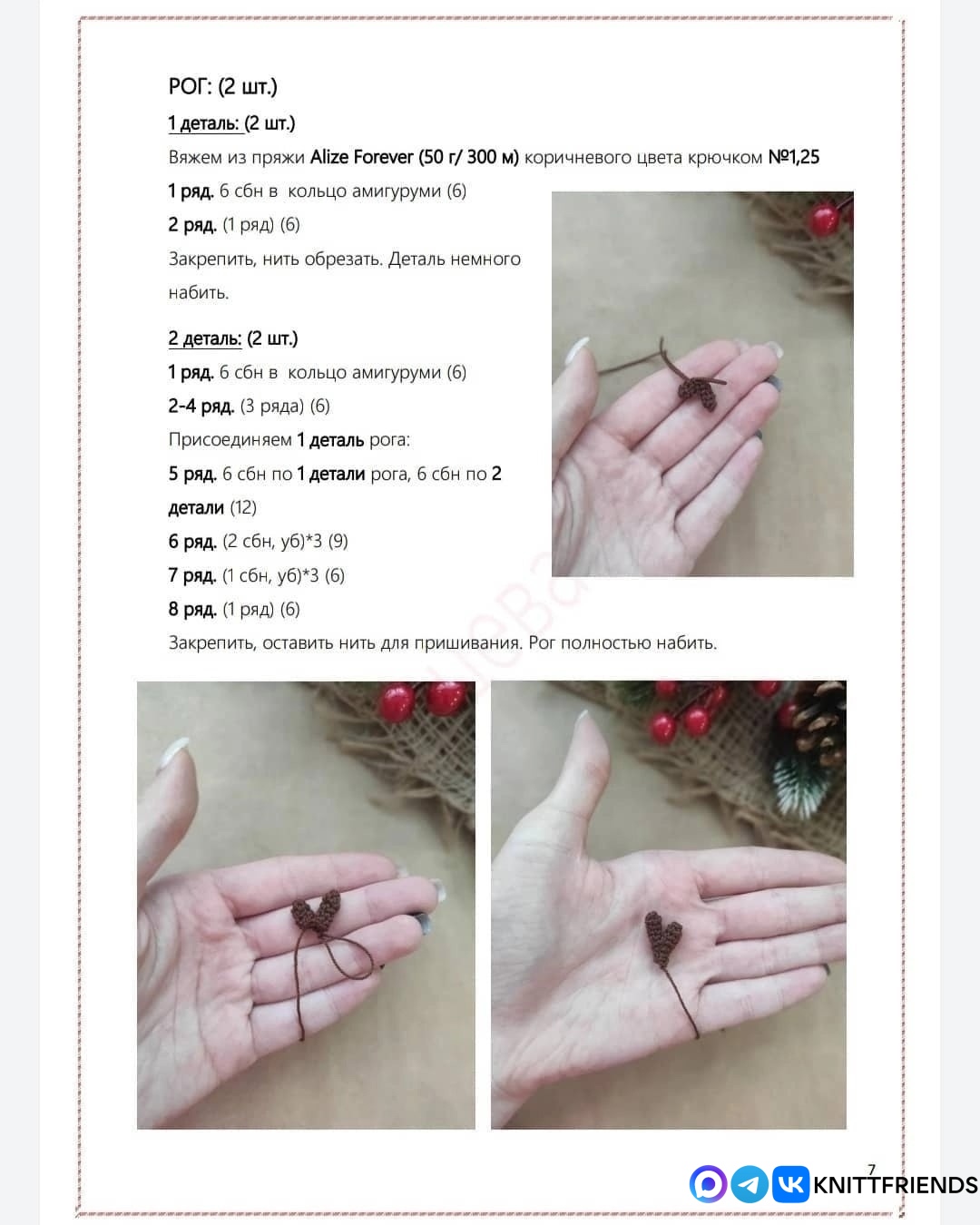 РОГ: (2 шт.)

1 деталь: (2 шт.)

Вяжем из пряжи Alize Forever (50 г/ 300 м) коричневого цвета крючком №1,25

1 ряд. 6 сбн в кольцо амигуруми (6)

2 ряд. (1 ряд) (6)

Закрепить, нить обрезать. Деталь немного набить.

2 деталь: (2 шт.)

1 ряд. 6 сбн в кольцо амигуруми (6)

2-4 ряд. (3 ряда) (6)

Присоединяем 1 деталь рога:

5 ряд. 6 сбн по 1 детали рога, 6 сбн по 2 детали (12)

6 ряд. (2 сбн, уб)*3 (9)

7 ряд. (1 сбн, уб)*3 (6)

8 ряд. (1 ряд) (6)

Закрепить, оставить нить для пришивания. Рог полностью набить.

7

KNITTFRIENDS