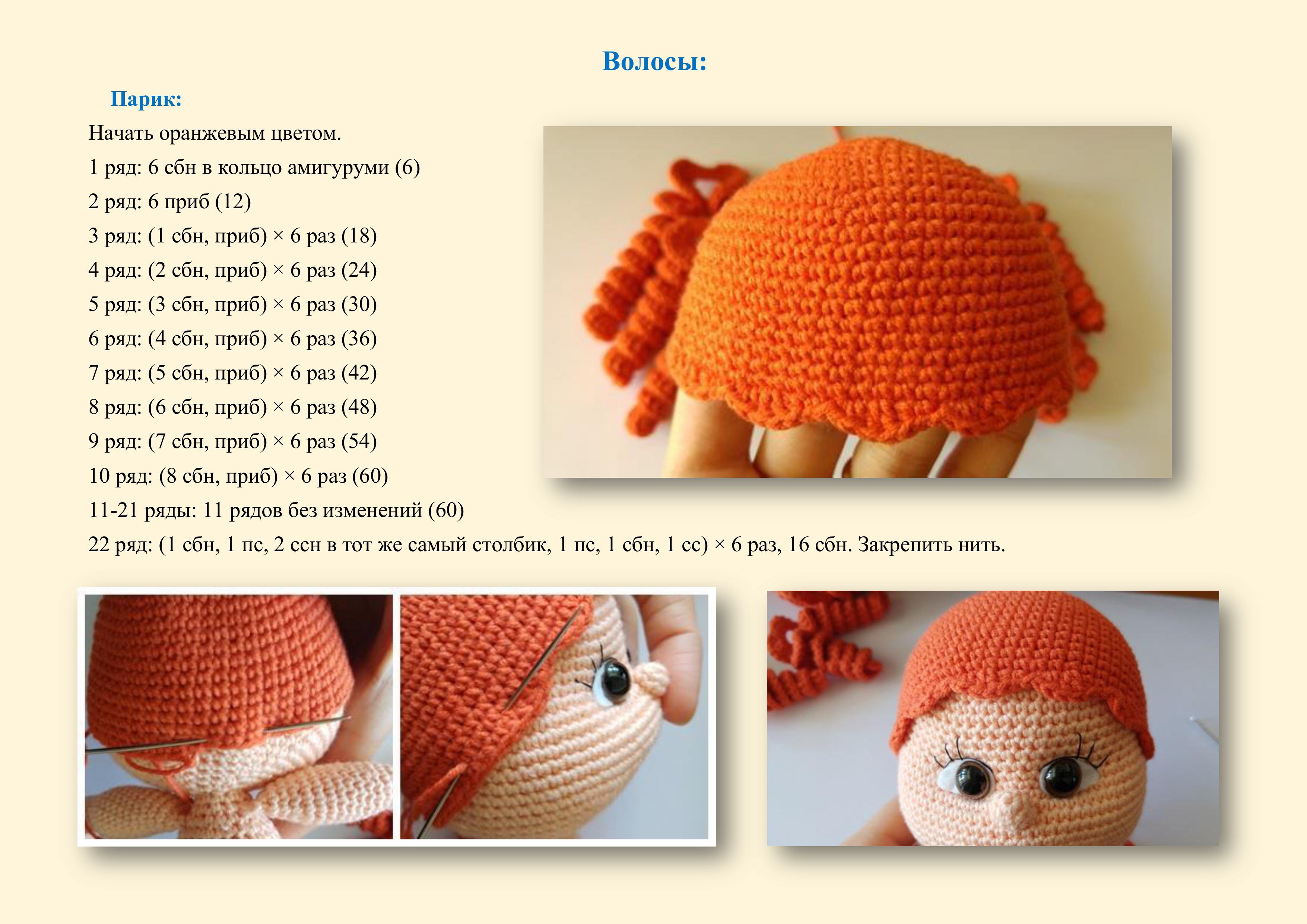 Волосы:

Парик:

Начать оранжевым цветом.

1 ряд: 6 сбн в кольцо амигуруми (6)

2 ряд: 6 приб (12)

3 ряд: (1 сбн, приб) × 6 раз (18)

4 ряд: (2 сбн, приб) × 6 раз (24)

5 ряд: (3 сбн, приб) × 6 раз (30)

6 ряд: (4 сбн, приб) × 6 раз (36)

7 ряд: (5 сбн, приб) × 6 раз (42)

8 ряд: (6 сбн, приб) × 6 раз (48)

9 ряд: (7 сбн, приб) × 6 раз (54)

10 ряд: (8 сбн, приб) × 6 раз (60)

11-21 ряды: 11 рядов без изменений (60)

22 ряд: (1 сбн, 1 пс, 2 ссн в тот же самый столбик, 1 пс, 1 сбн, 1 сс) × 6 раз, 16 сбн. Закрепить нить.