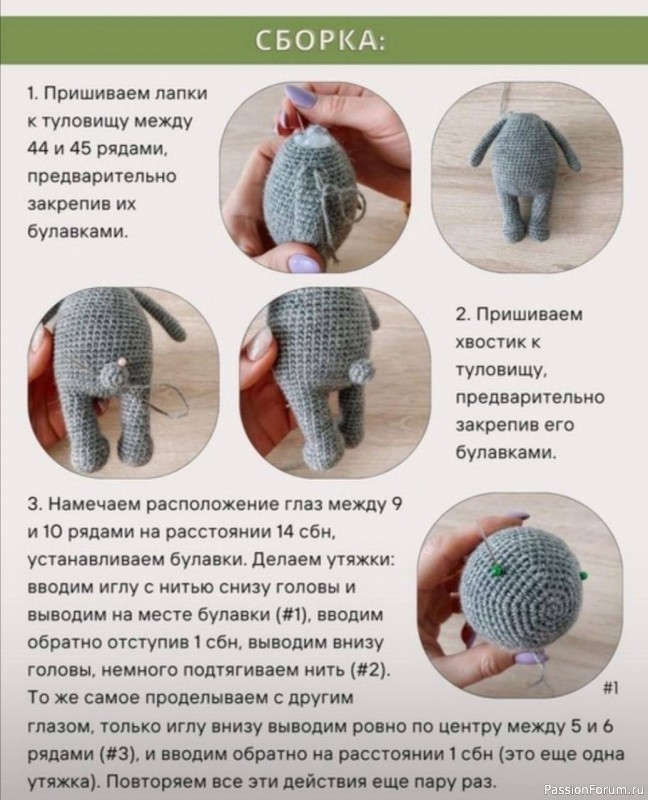 СБОРКА:

1. Пришиваем лапки к туловищу между 44 и 45 рядами, предварительно закрепив их булавками.

2. Пришиваем хвостик к туловищу, предварительно закрепив его булавками.

3. Намечаем расположение глаз между 9 и 10 рядами на расстоянии 14 сбн, устанавливаем булавки. Делаем утяжки: вводим иглу с нитью снизу головы и выводим на месте булавки (#1), вводим обратно отступив 1 сбн, выводим внизу головы, немного подтягиваем нить (#2). То же самое проделываем с другим глазом, только иглу внизу выводим ровно по центру между 5 и 6 рядами (#3), и вводим обратно на расстоянии 1 сбн (это еще одна утяжка). Повторяем все эти действия еще пару раз.

#1

PassionForum.ru