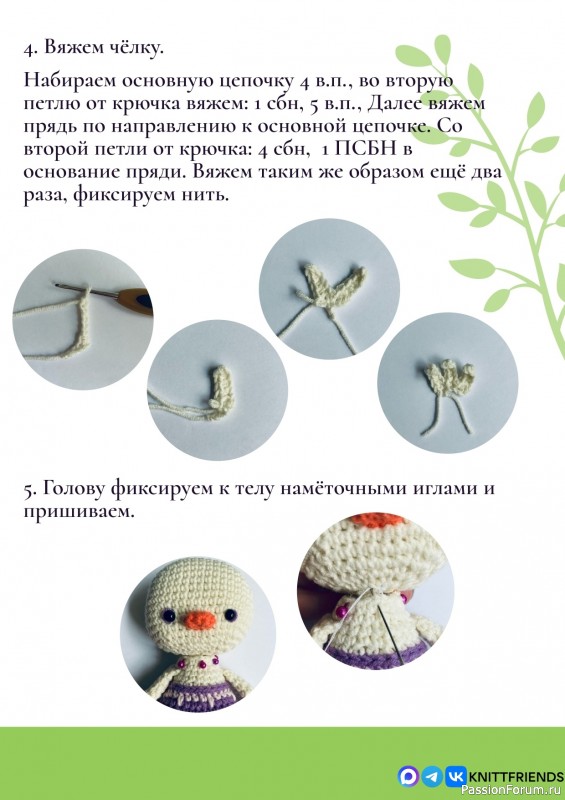 4. Вяжем чёлку.

Набираем основную цепочку 4 в.п., во вторую петлю от крючка вяжем: 1 сбн, 5 в.п., Далее вяжем прядь по направлению к основной цепочке. Со второй петли от крючка: 4 сбн, 1 ПСБН в основание пряди. Вяжем таким же образом ещё два раза, фиксируем нить.

5. Голову фиксируем к телу намёточными иглами и пришиваем.

KNITTFRIENDS
PassionForum.ru