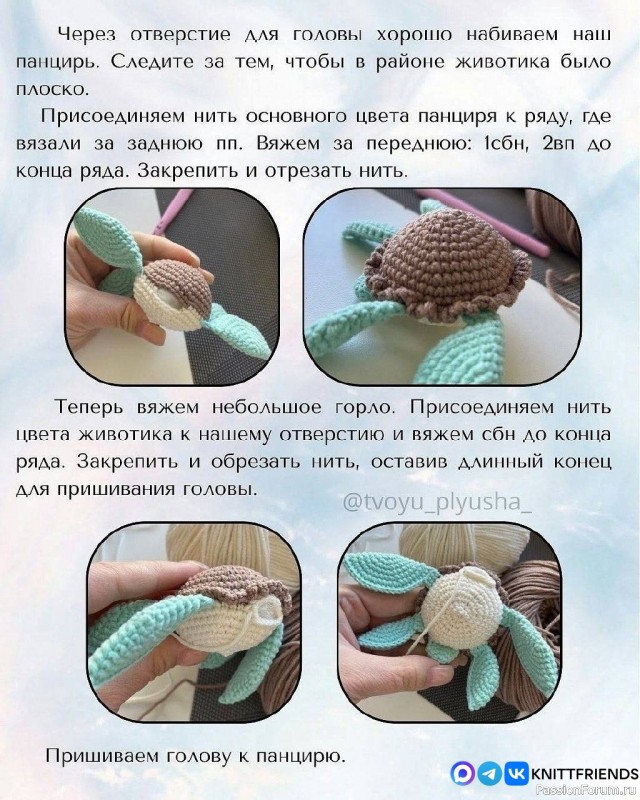 Через отверстие для головы хорошо набиваем наш панцирь. Следите за тем, чтобы в районе животика было плоско.

Присоединяем нить основного цвета панциря к ряду, где вязали за заднюю пп. Вяжем за переднюю: 1сбн, 2вп до конца ряда. Закрепить и отрезать нить.

Теперь вяжем небольшое горло. Присоединяем нить цвета животика к нашему отверстию и вяжем сбн до конца ряда. Закрепить и обрезать нить, оставив длинный конец для пришивания головы.

@tvoyu_plyusha_

Пришиваем голову к панцирю.

KNITTFRIENDS

PassionForum.ru