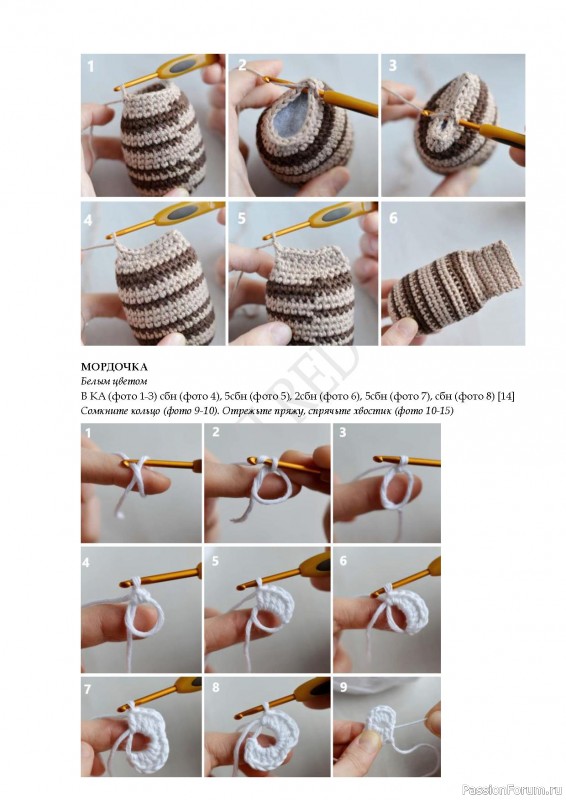 1

2

3

4

5

6

МОРДОЧКА
Белым цветом
В КА (фото 1-3) сбн (фото 4), 5сбн (фото 5), 2сбн (фото 6), 5сбн (фото 7), сбн (фото 8) [14]
Сомкните кольцо (фото 9-10). Отрежьте пряжу, спрячьте хвостик (фото 10-15)

1

2

3

4

5

6

7

8

9

PassionForum.ru