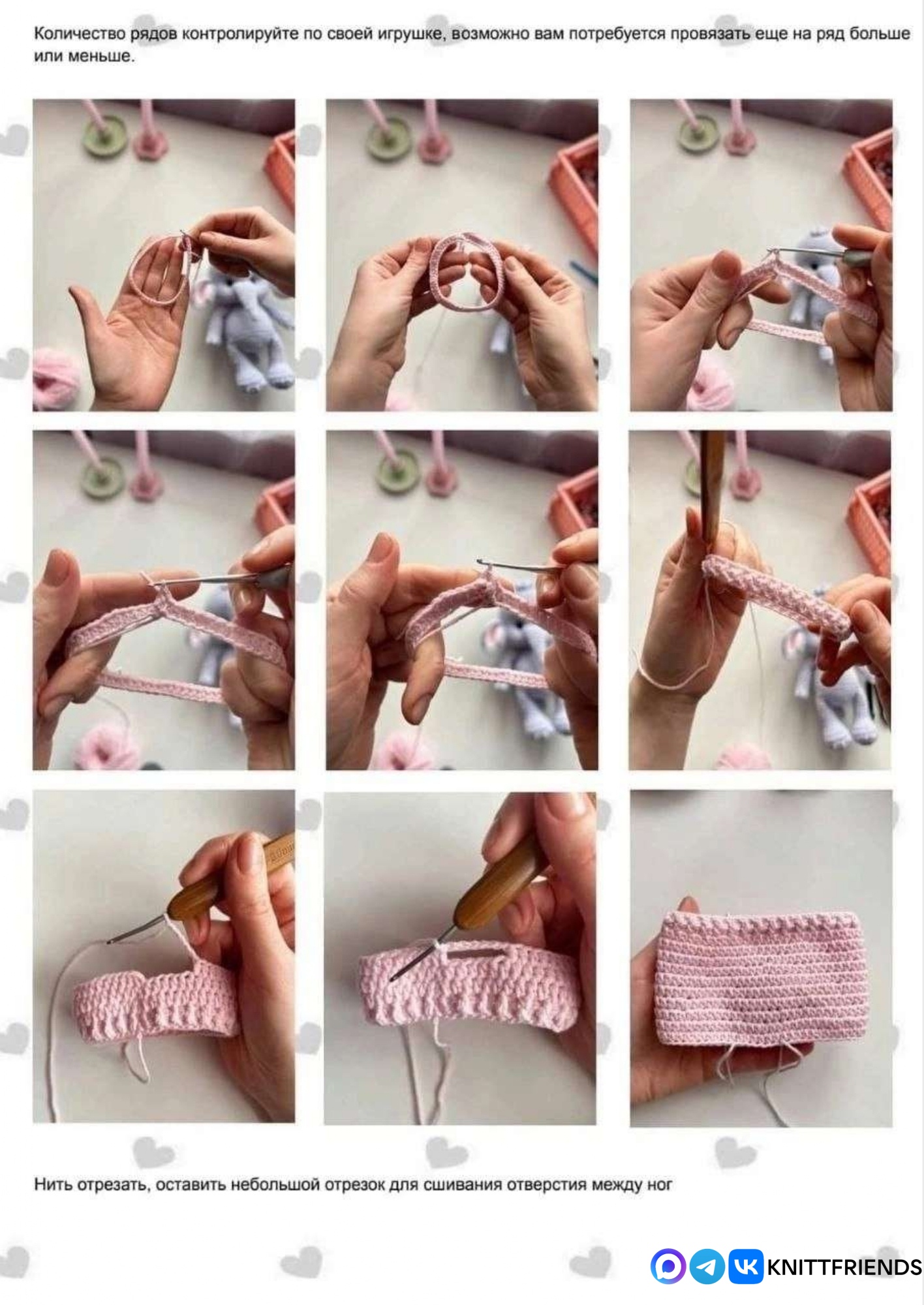 Количество рядов контролируйте по своей игрушке, возможно вам потребуется провязать еще на ряд больше или меньше.

Нить отрезать, оставить небольшой отрезок для сшивания отверстия между ног

KNITTFRIENDS