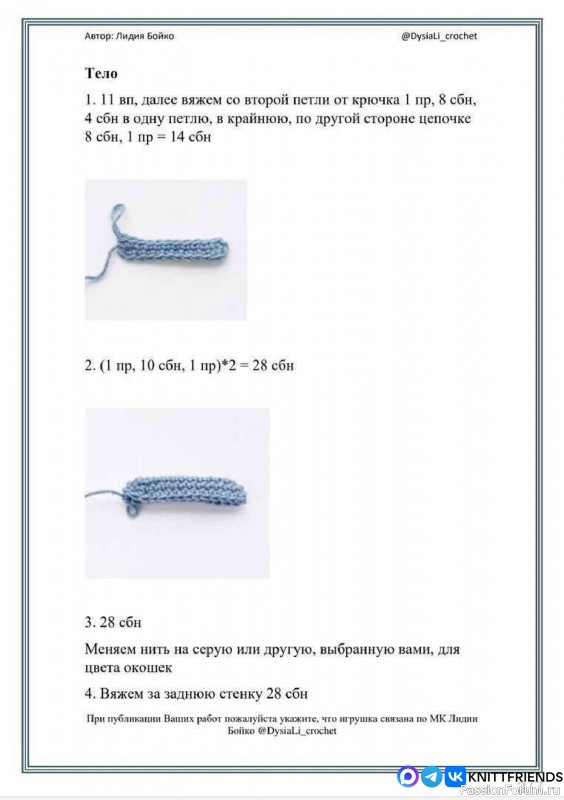 Автор: Лидия Бойко

@DysiaLi_crochet

Тело

1. 11 вп, далее вяжем со второй петли от крючка 1 пр, 8 сбн, 4 сбн в одну петлю, в крайнюю, по другой стороне цепочке 8 сбн, 1 пр = 14 сбн

2. (1 пр, 10 сбн, 1 пр)*2 = 28 сбн

3. 28 сбн

Меняем нить на серую или другую, выбранную вами, для цвета окошек

4. Вяжем за заднюю стенку 28 сбн

При публикации Ваших работ пожалуйста укажите, что игрушка связана по МК Лидии Бойко @DysiaLi_crochet

KNITTFRIENDS

PassionForum.ru