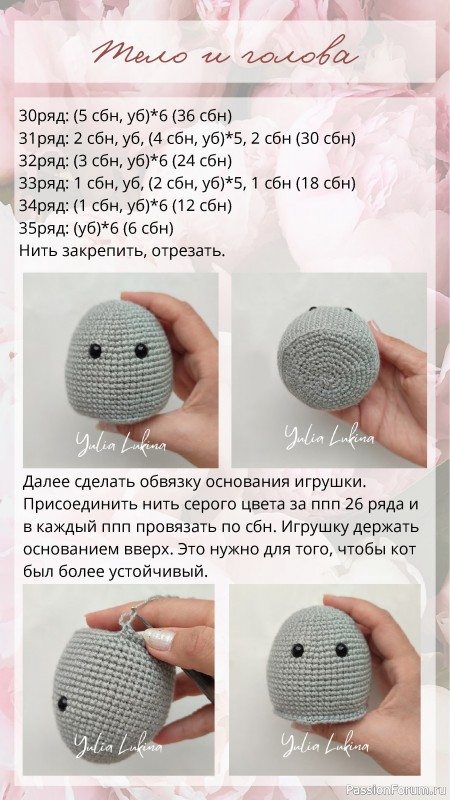 Тело и голова

30ряд: (5 сбн, уб)*6 (36 сбн)
31ряд: 2 сбн, уб, (4 сбн, уб)*5, 2 сбн (30 сбн)
32ряд: (3 сбн, уб)*6 (24 сбн)
33ряд: 1 сбн, уб, (2 сбн, уб)*5, 1 сбн (18 сбн)
34ряд: (1 сбн, уб)*6 (12 сбн)
35ряд: (уб)*6 (6 сбн)
Нить закрепить, отрезать.

Yulia Lukina

Yulia Lukina

Далее сделать обвязку основания игрушки. Присоединить нить серого цвета за ппп 26 ряда и в каждый ппп провязать по сбн. Игрушку держать основанием вверх. Это нужно для того, чтобы кот был более устойчивый.

Yulia Lukina

Yulia Lukina

PassionForum.ru