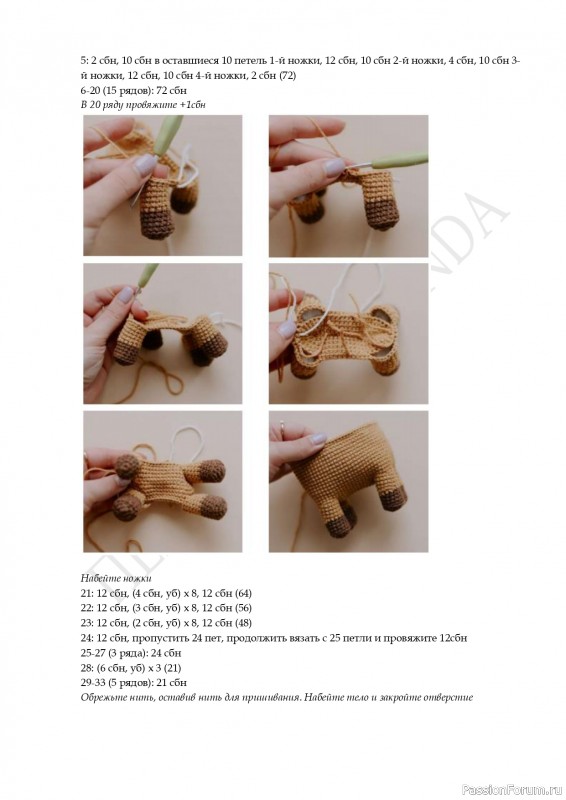 5: 2 сбн, 10 сбн в оставшиеся 10 петель 1-й ножки, 12 сбн, 10 сбн 2-й ножки, 4 сбн, 10 сбн 3-й ножки, 12 сбн, 10 сбн 4-й ножки, 2 сбн (72)
6-20 (15 рядов): 72 сбн
В 20 ряду провяжите +1сбн

Набейте ножки
21: 12 сбн, (4 сбн, уб) х 8, 12 сбн (64)
22: 12 сбн, (3 сбн, уб) х 8, 12 сбн (56)
23: 12 сбн, (2 сбн, уб) х 8, 12 сбн (48)
24: 12 сбн, пропустить 24 пет, продолжить вязать с 25 петли и провяжите 12сбн
25-27 (3 ряда): 24 сбн
28: (6 сбн, уб) х 3 (21)
29-33 (5 рядов): 21 сбн
Обрежьте нить, оставив нить для пришивания. Набейте тело и закройте отверстие

PassionForum.ru