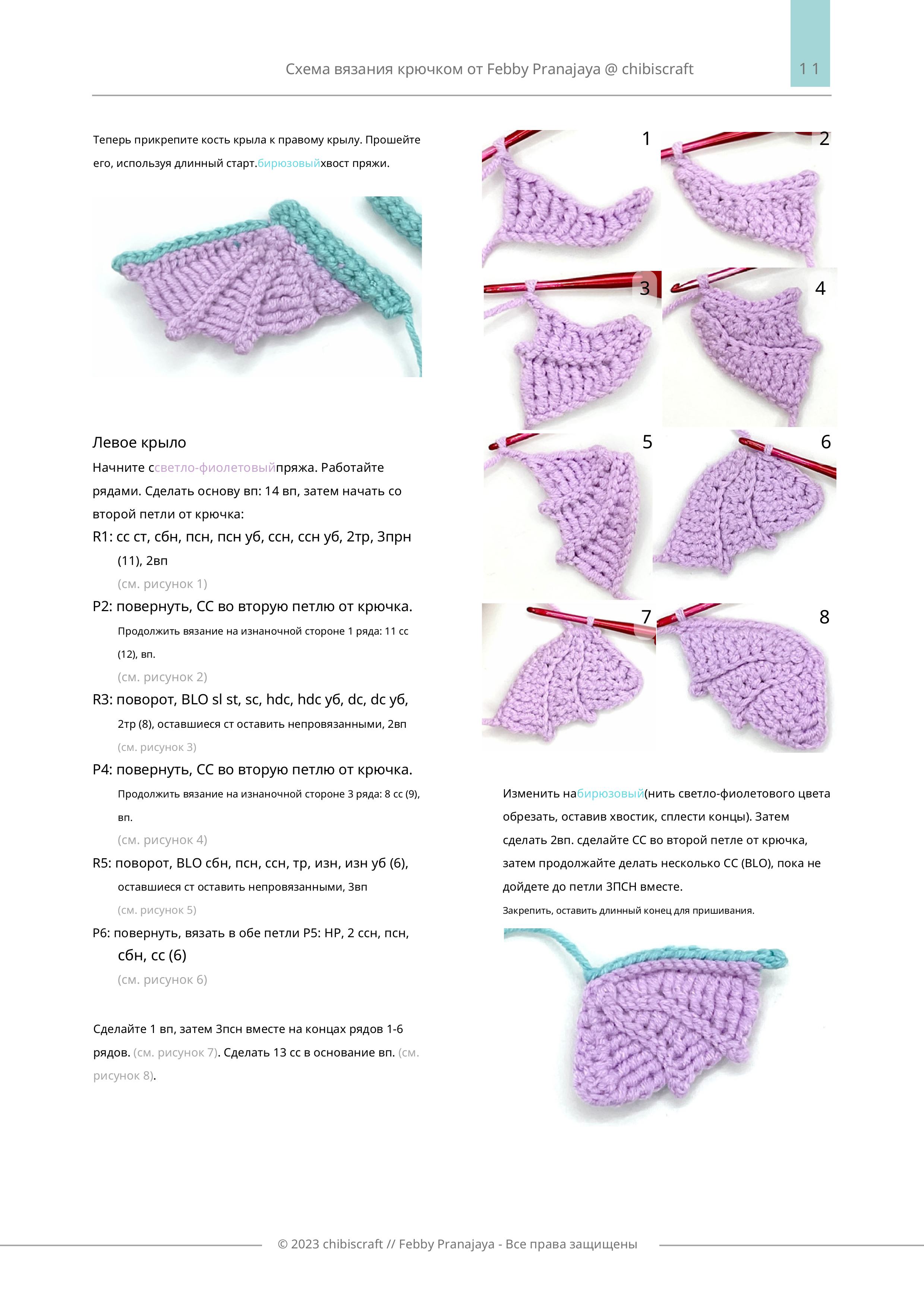 Схема вязания крючком от Febby Pranajaya @ chibiscraft

11

Теперь прикрепите кость крыла к правому крылу. Прошейте его, используя длинный старт.бирюзовыйхвост пряжи.

Левое крыло

Начните ссветло-фиолетовыйпряжа. Работайте рядами. Сделать основу вп: 14 вп, затем начать со второй петли от крючка:

R1: сс ст, сбн, псн, псн уб, ссн, ссн уб, 2тр, 3прн (11), 2вп

(см. рисунок 1)

P2: повернуть, СС во вторую петлю от крючка. Продолжить вязание на изнаночной стороне 1 ряда: 11 сс (12), вп.

(см. рисунок 2)

R3: поворот, BLO sl st, sc, hdc, hdc уб, dc, dc уб, 2тр (8), оставшиеся ст оставить непровязанными, 2вп

(см. рисунок 3)

P4: повернуть, СС во вторую петлю от крючка. Продолжить вязание на изнаночной стороне 3 ряда: 8 сс (9), вп.

(см. рисунок 4)

R5: поворот, BLO сбн, псн, ссн, тр, изн, изн уб (6), оставшиеся ст оставить непровязанными, 3вп

(см. рисунок 5)

P6: повернуть, вязать в обе петли P5: НР, 2 ссн, псн, сбн, сс (6)

(см. рисунок 6)

Сделайте 1 вп, затем 3псн вместе на концах рядов 1-6 рядов. (см. рисунок 7). Сделать 13 сс в основание вп. (см. рисунок 8).

1

2

3

4

5

6

7

8

Изменить набирюзовый(нить светло-фиолетового цвета обрезать, оставив хвостик, сплести концы). Затем сделать 2вп. сделайте СС во второй петле от крючка, затем продолжайте делать несколько СС (BLO), пока не дойдете до петли 3ПСН вместе.

Закрепить, оставить длинный конец для пришивания.

© 2023 chibiscraft // Febby Pranajaya - Все права защищены