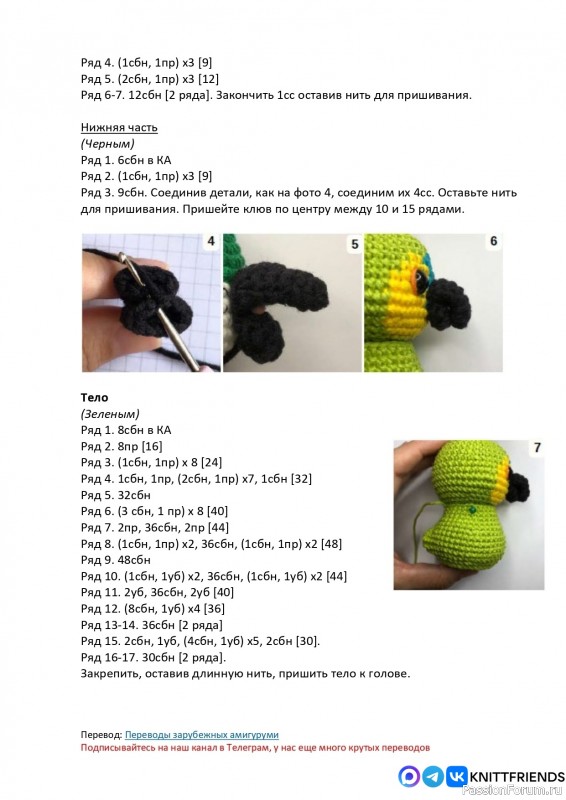 Ряд 4. (1сбн, 1пр) х3 [9]
Ряд 5. (2сбн, 1пр) х3 [12]
Ряд 6-7. 12сбн [2 ряда]. Закончить 1сс оставив нить для пришивания.

Нижняя часть
(Черным)
Ряд 1. 6сбн в КА
Ряд 2. (1сбн, 1пр) х3 [9]
Ряд 3. 9сбн. Соединив детали, как на фото 4, соединим их 4сс. Оставьте нить для пришивания. Пришейте клюв по центру между 10 и 15 рядами.

4

5

6

Тело
(Зеленым)
Ряд 1. 8сбн в КА
Ряд 2. 8пр [16]
Ряд 3. (1сбн, 1пр) х 8 [24]
Ряд 4. 1сбн, 1пр, (2сбн, 1пр) х7, 1сбн [32]
Ряд 5. 32сбн
Ряд 6. (3 сбн, 1 пр) х 8 [40]
Ряд 7. 2пр, 36сбн, 2пр [44]
Ряд 8. (1сбн, 1пр) х2, 36сбн, (1сбн, 1пр) х2 [48]
Ряд 9. 48сбн
Ряд 10. (1сбн, 1уб) х2, 36сбн, (1сбн, 1уб) х2 [44]
Ряд 11. 2уб, 36сбн, 2уб [40]
Ряд 12. (8сбн, 1уб) х4 [36]
Ряд 13-14. 36сбн [2 ряда]
Ряд 15. 2сбн, 1уб, (4сбн, 1уб) х5, 2сбн [30].
Ряд 16-17. 30сбн [2 ряда].
Закрепить, оставив длинную нить, пришить тело к голове.

7

Перевод: Переводы зарубежных амигуруми
Подписывайтесь на наш канал в Телеграм, у нас еще много крутых переводов

KNITTFRIENDS

PassionForum.ru