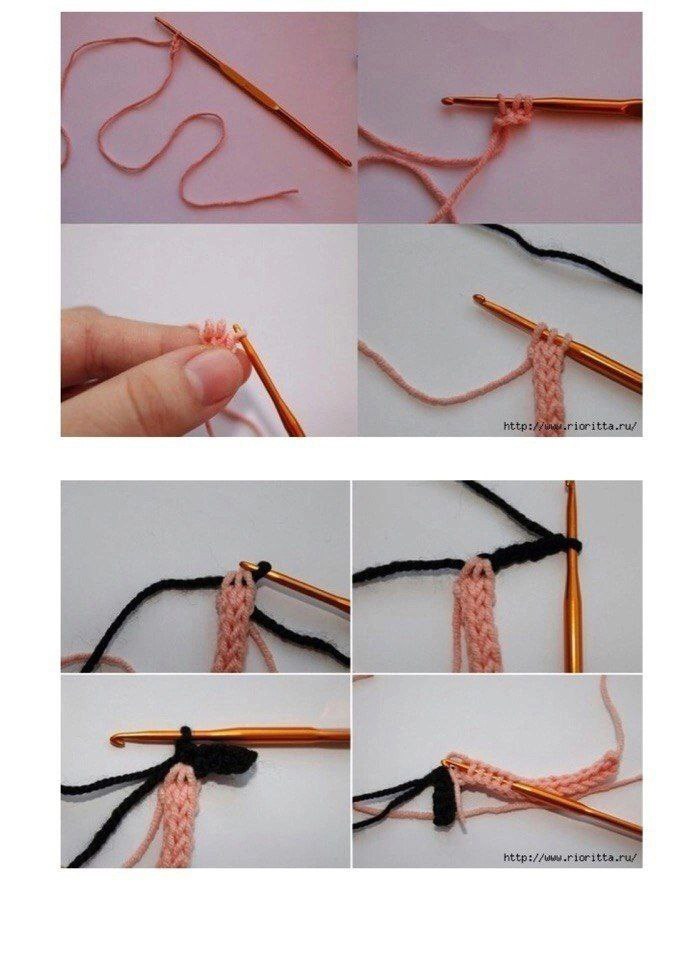 http://www.rioritta.ru/

http://www.rioritta.ru/